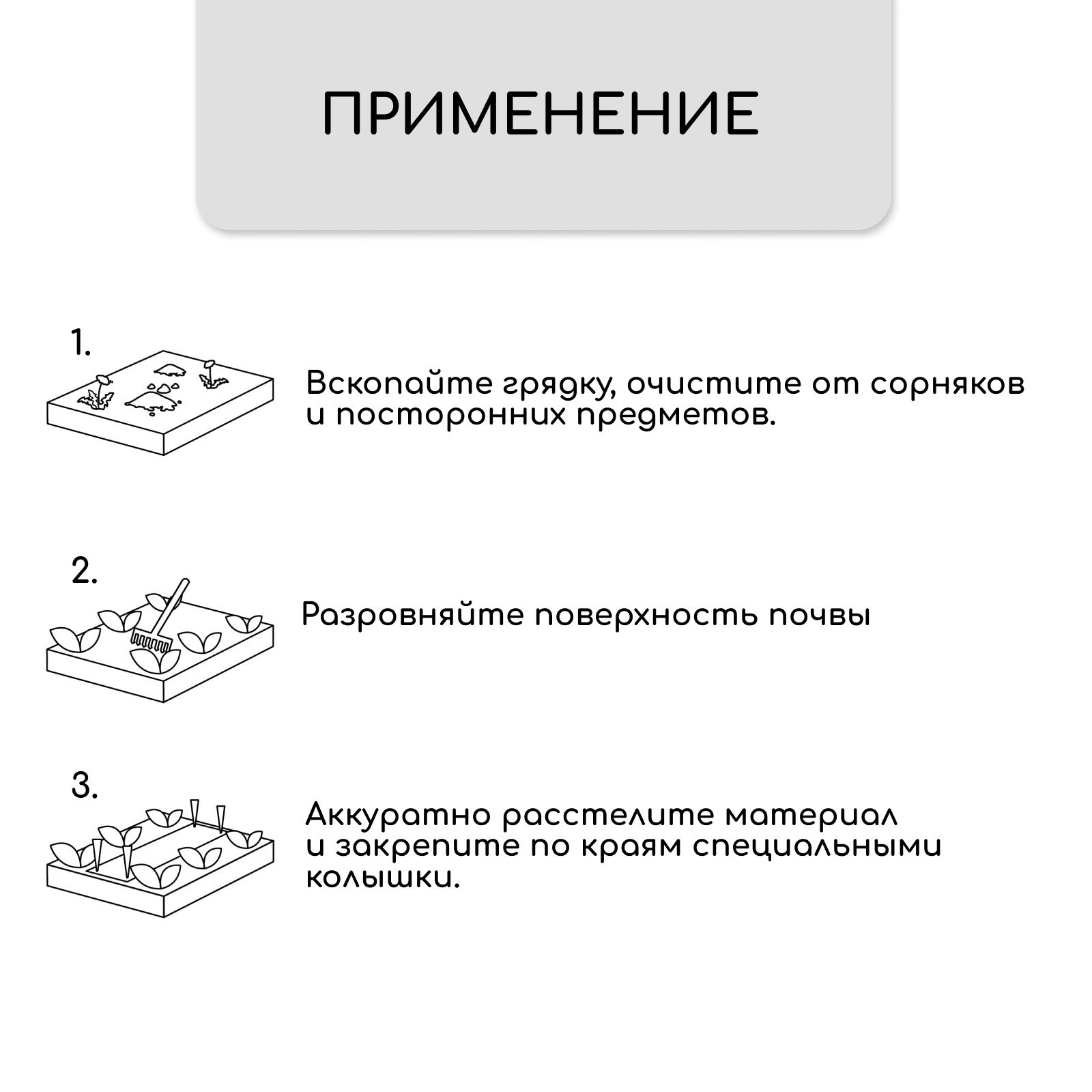 ПРИМЕНЕНИЕ

1.

Вскопайте грядку, очистите от сорняков и посторонних предметов.

2.

Разровняйте поверхность почвы

3.

Аккуратно расстелите материал и закрепите по краям специальными колышки.