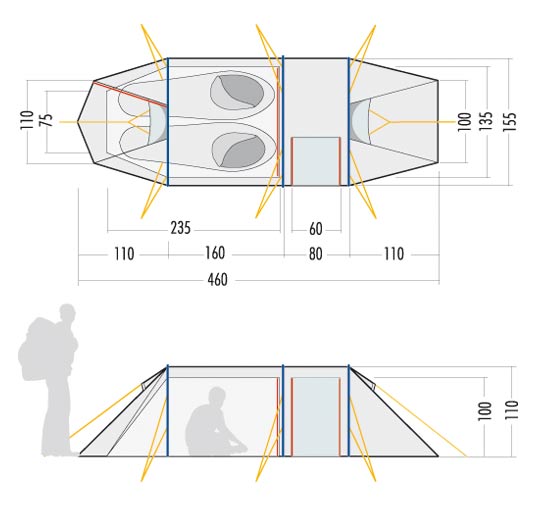 110
75
100
135
155
235
60
110
160
80
110
460
100
110