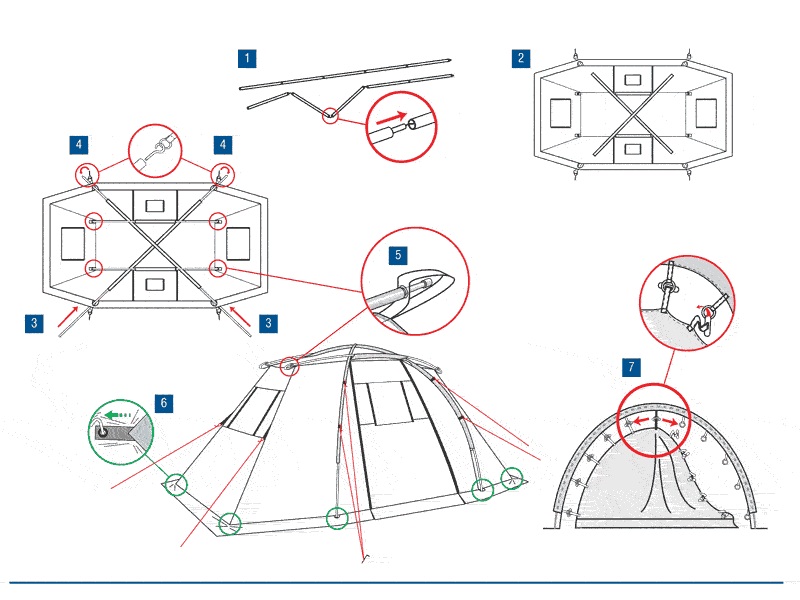 1

2

4

4

3

3

5

6

7