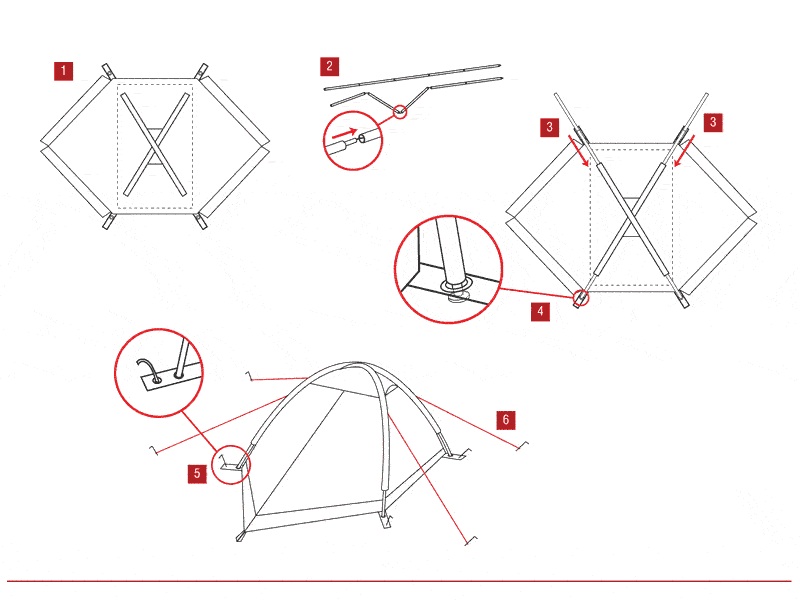 1

2

3

3

4

5

6