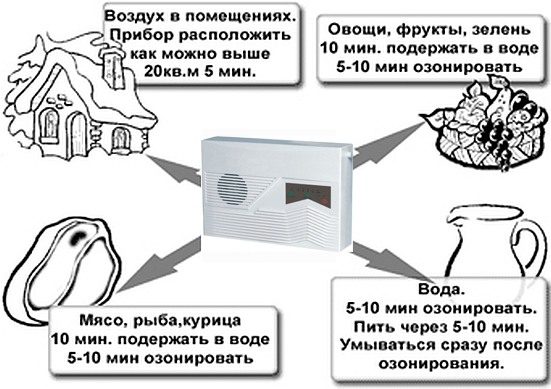 Воздух в помещениях.
Прибор расположить
как можно выше
20кв.м 5 мин.

Овощи, фрукты, зелень
10 мин. подержать в воде
5-10 мин озонировать

Мясо, рыба,курица
10 мин. подержать в воде
5-10 мин озонировать

Вода.
5-10 мин озонировать.
Пить через 5-10 мин.
Умываться сразу после
озонирования.