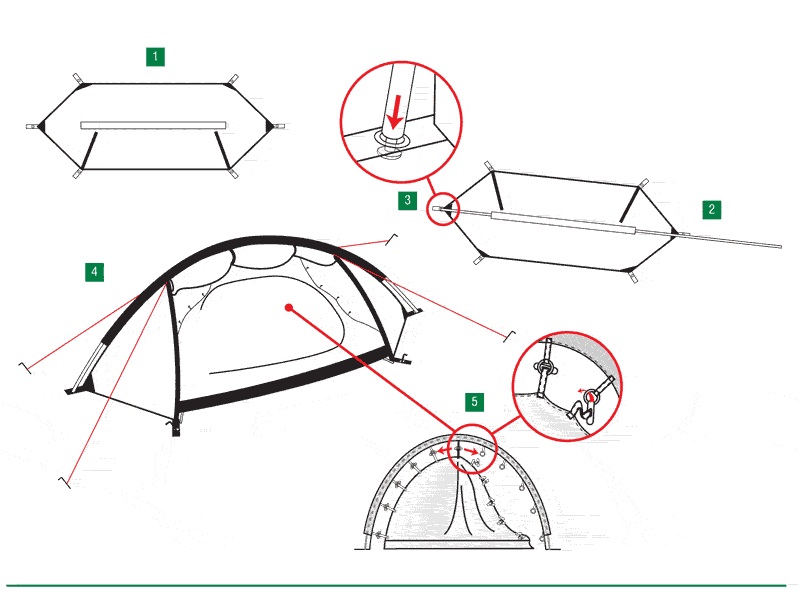 1

3

2

4

5