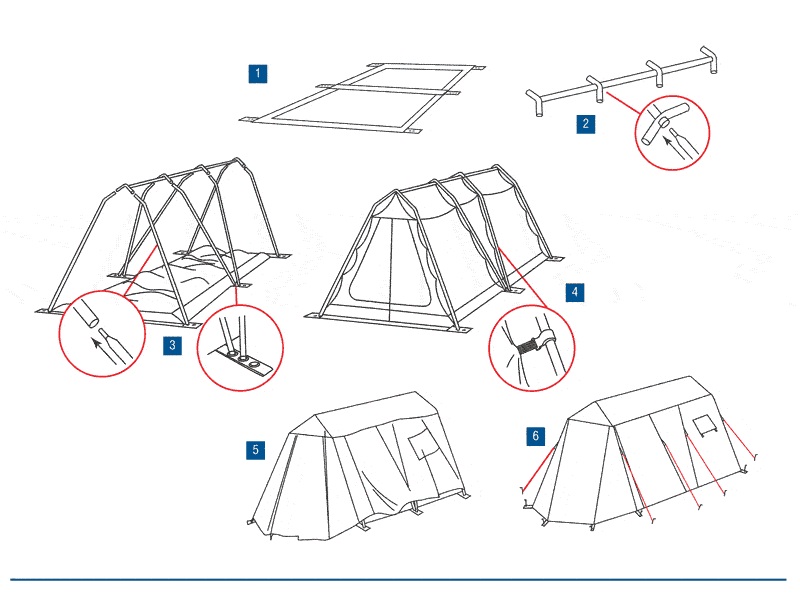 1
2
3
4
5
6