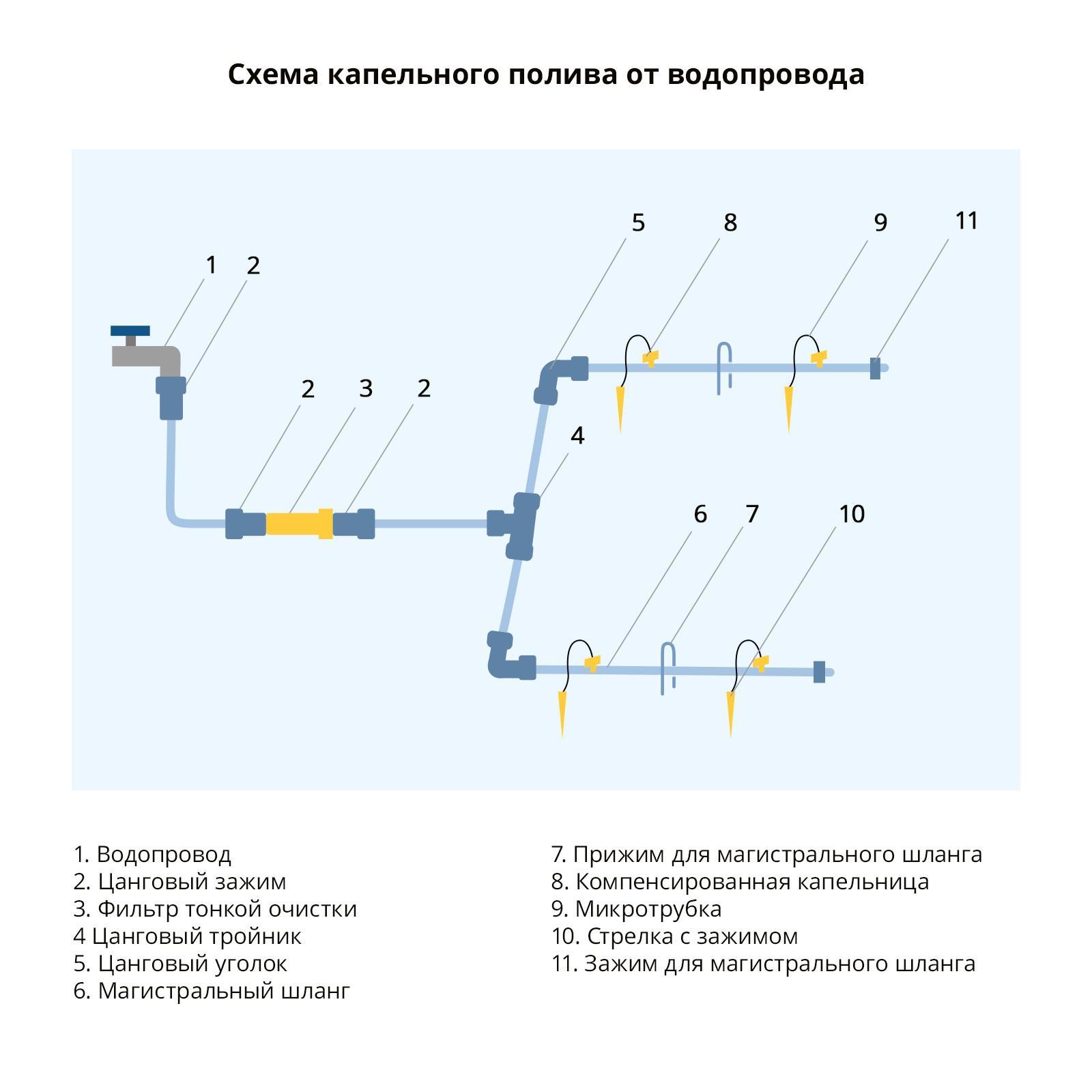 Схема капельного полива от водопровода

1 2 5 8 9 11

2 3 2

4

6 7 10

1. Водопровод
2. Цанговый зажим
3. Фильтр тонкой очистки
4 Цанговый тройник
5. Цанговый уголок
6. Магистральный шланг

7. Прижим для магистрального шланга
8. Компенсированная капельница
9. Микротрубка
10. Стрелка с зажимом
11. Зажим для магистрального шланга