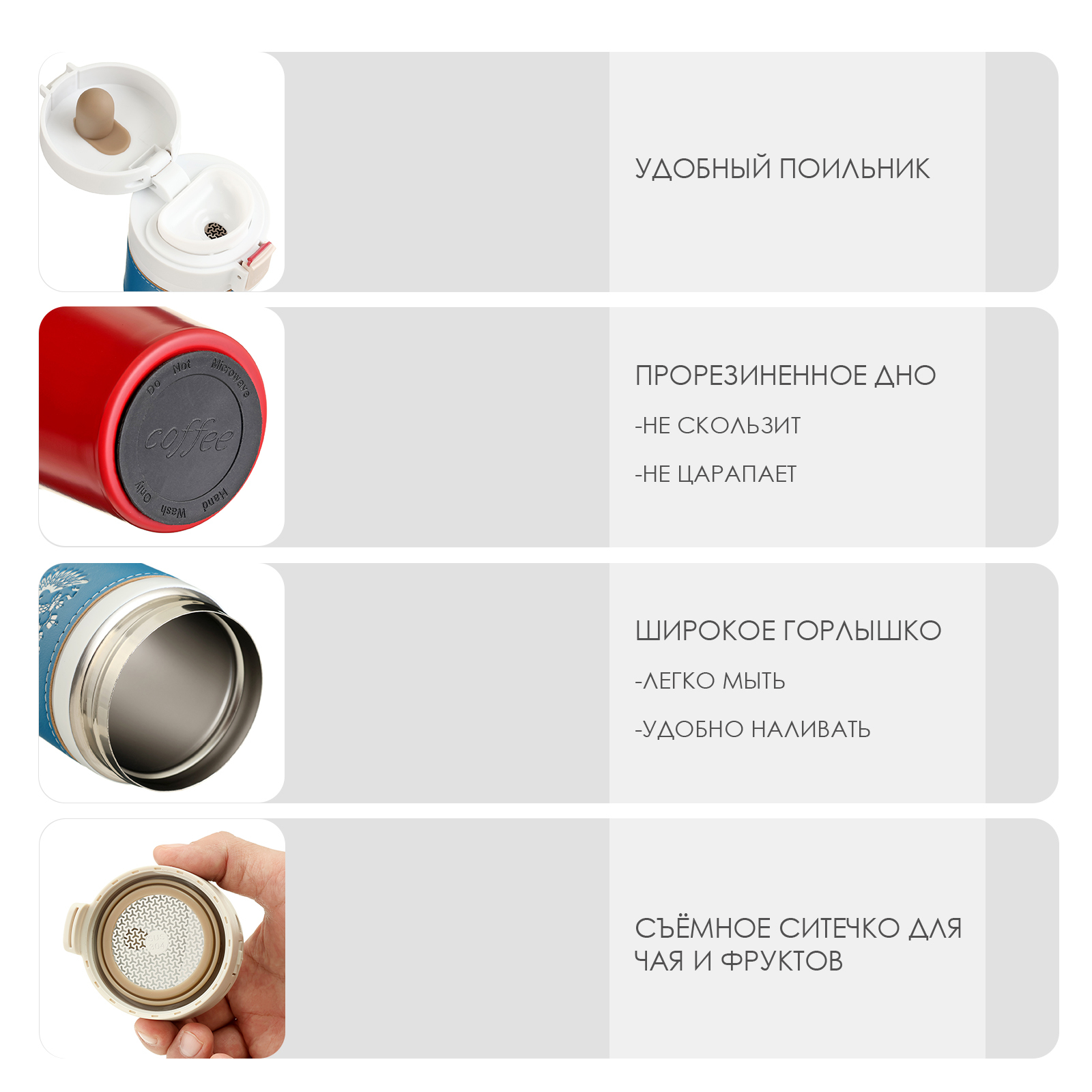 УДОБНЫЙ ПОИЛЬНИК

Do Not Microwave
coffee
Hand Wash Only

ПРОРЕЗИНЕННОЕ ДНО
-НЕ СКОЛЬЗИТ
-НЕ ЦАРАПАЕТ

ШИРОКОЕ ГОРЛЫШКО
-ЛЕГКО МЫТЬ
-УДОБНО НАЛИВАТЬ

СЪЁМНОЕ СИТЕЧКО ДЛЯ ЧАЯ И ФРУКТОВ