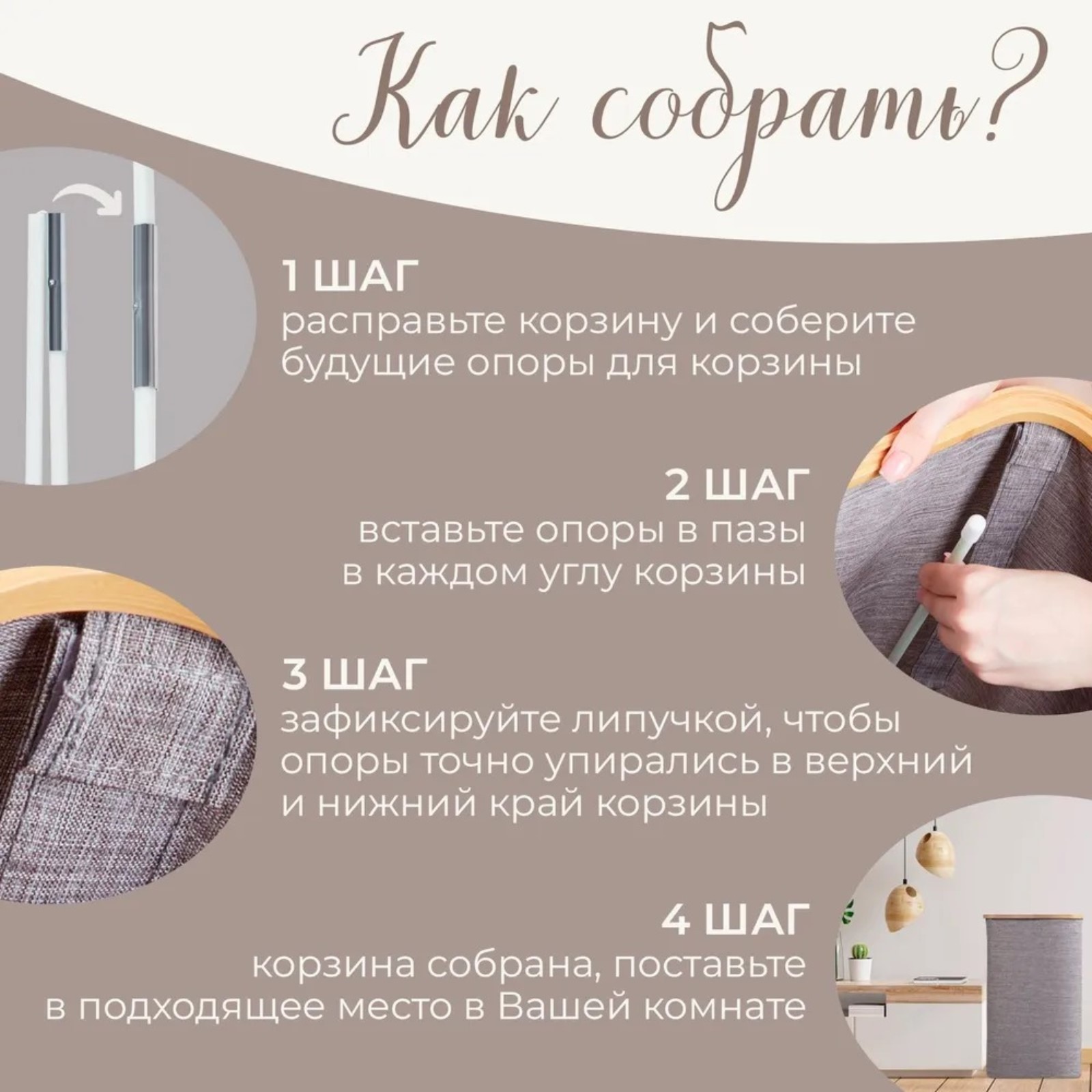 Как собрать?

1 ШАГ
расправьте корзину и соберите будущие опоры для корзины

2 ШАГ
вставьте опоры в пазы в каждом углу корзины

3 ШАГ
зафиксируйте липучкой, чтобы опоры точно упирались в верхний и нижний край корзины

4 ШАГ
корзина собрана, поставьте в подходящее место в Вашей комнате