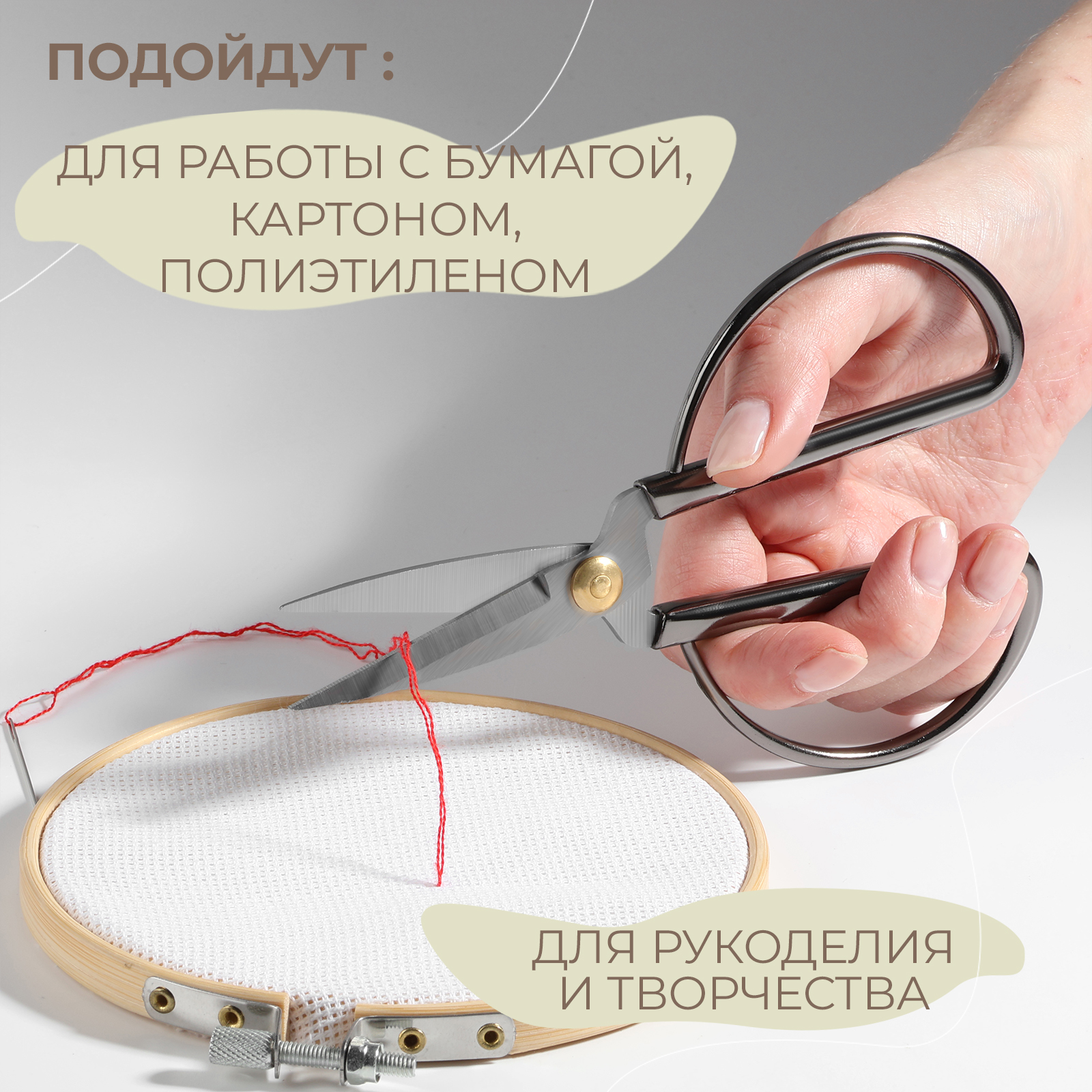 ПОДОЙДУТ :

ДЛЯ РАБОТЫ С БУМАГОЙ, КАРТОНОМ, ПОЛИЭТИЛЕНОМ

ДЛЯ РУКОДЕЛИЯ И ТВОРЧЕСТВА