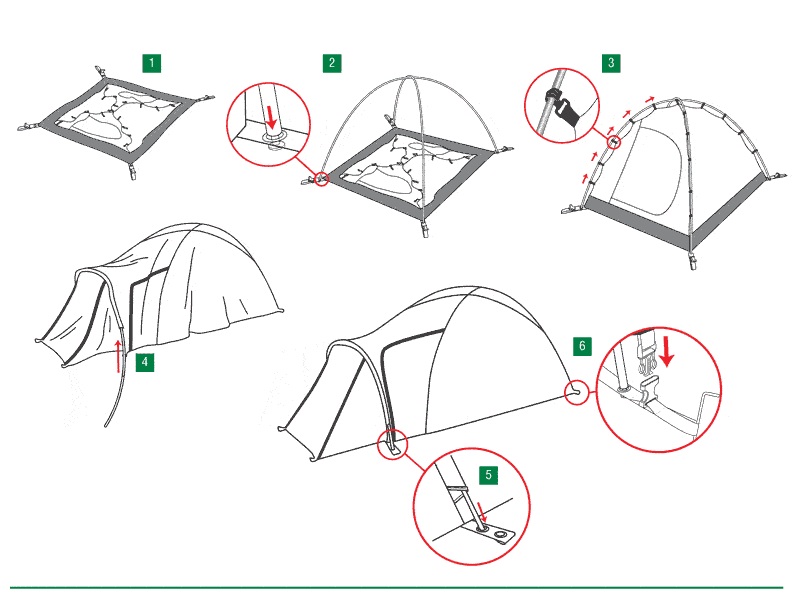 1

2

3

4

6

5