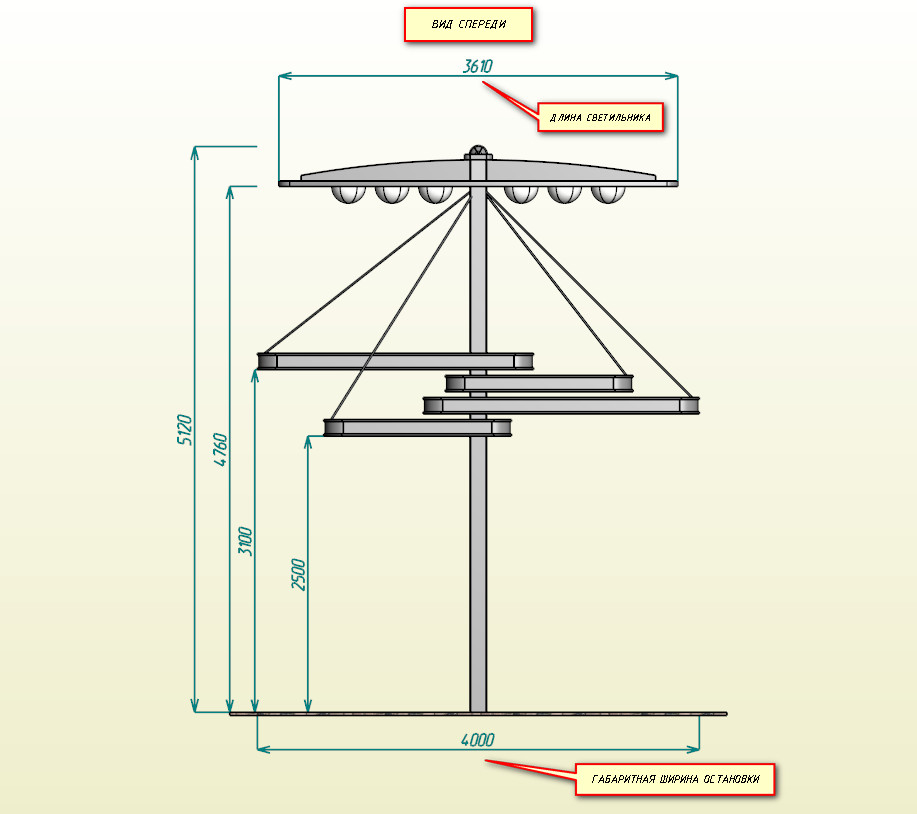 ВИД СПЕРЕДИ

3610

ДЛИНА СВЕТИЛЬНИКА

5120

4760

3100

2500

4000

ГАБАРИТНАЯ ШИРИНА ОСТАНОВКИ