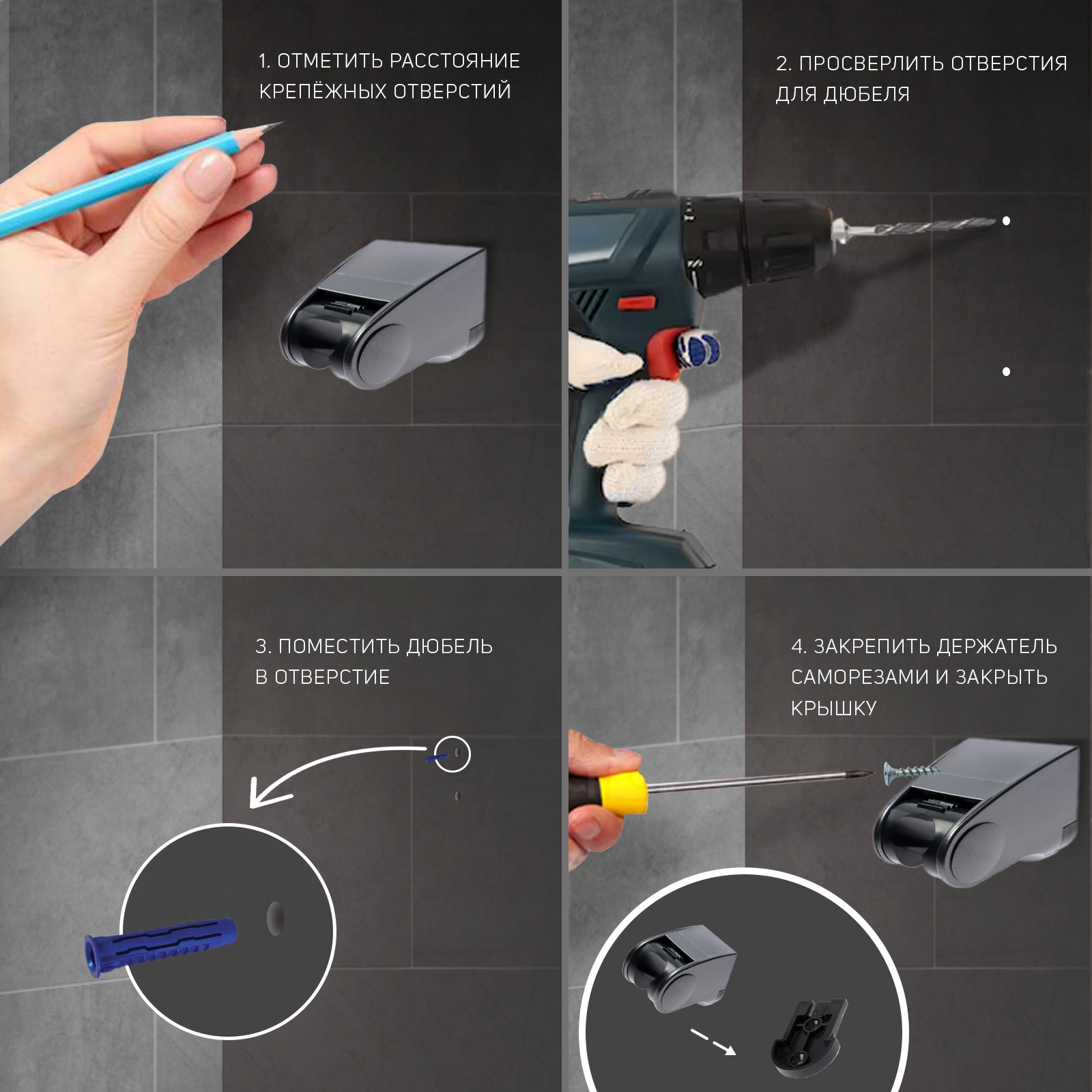 1. ОТМЕТИТЬ РАССТОЯНИЕ КРЕПЁЖНЫХ ОТВЕРСТИЙ

2. ПРОСВЕРЛИТЬ ОТВЕРСТИЯ ДЛЯ ДЮБЕЛЯ

3. ПОМЕСТИТЬ ДЮБЕЛЬ В ОТВЕРСТИЕ

4. ЗАКРЕПИТЬ ДЕРЖАТЕЛЬ САМОРЕЗАМИ И ЗАКРЫТЬ КРЫШКУ