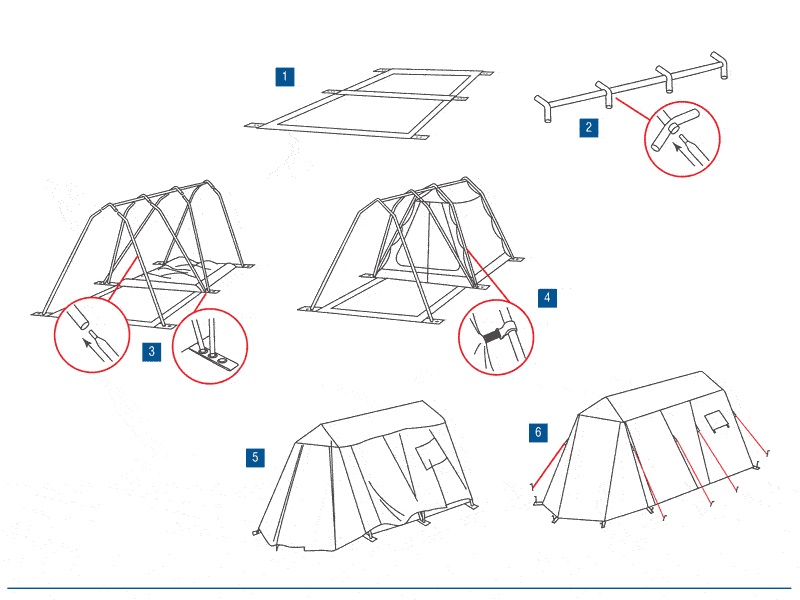 1
2
3
4
5
6