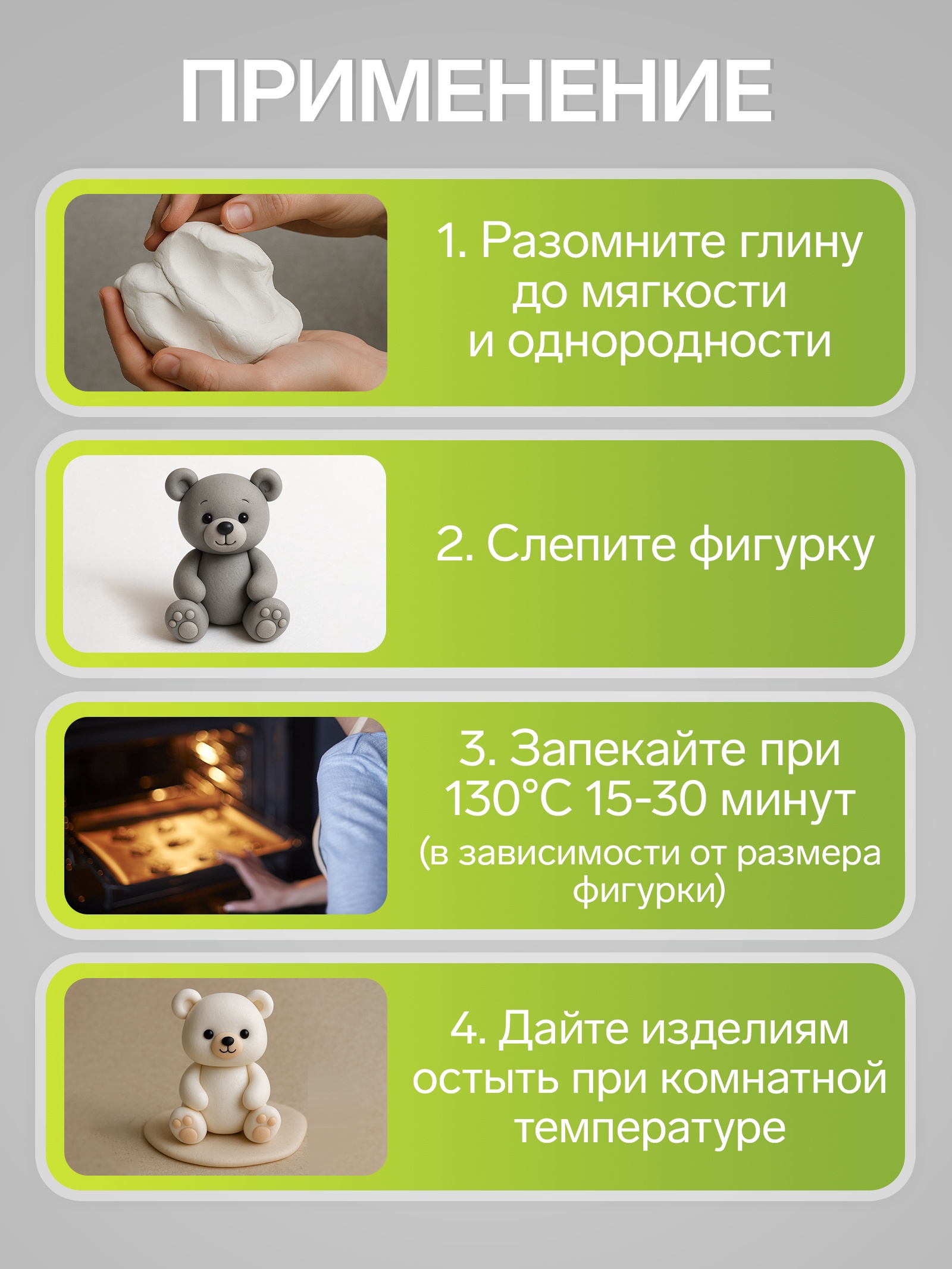 ПРИМЕНЕНИЕ

1. Разомните глину до мягкости и однородности

2. Слепите фигурку

3. Запекайте при 130°C 15-30 минут (в зависимости от размера фигурки)

4. Дайте изделиям остыть при комнатной температуре