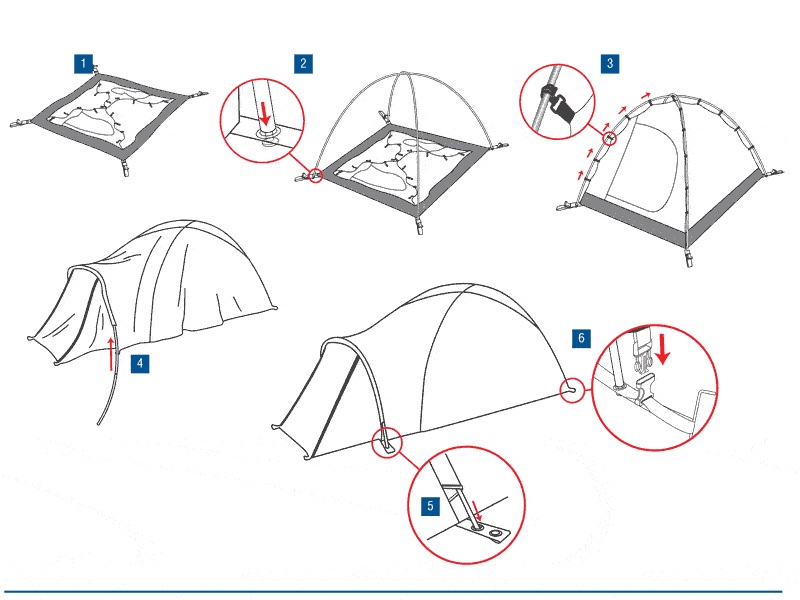 1
2
3
4
6
5