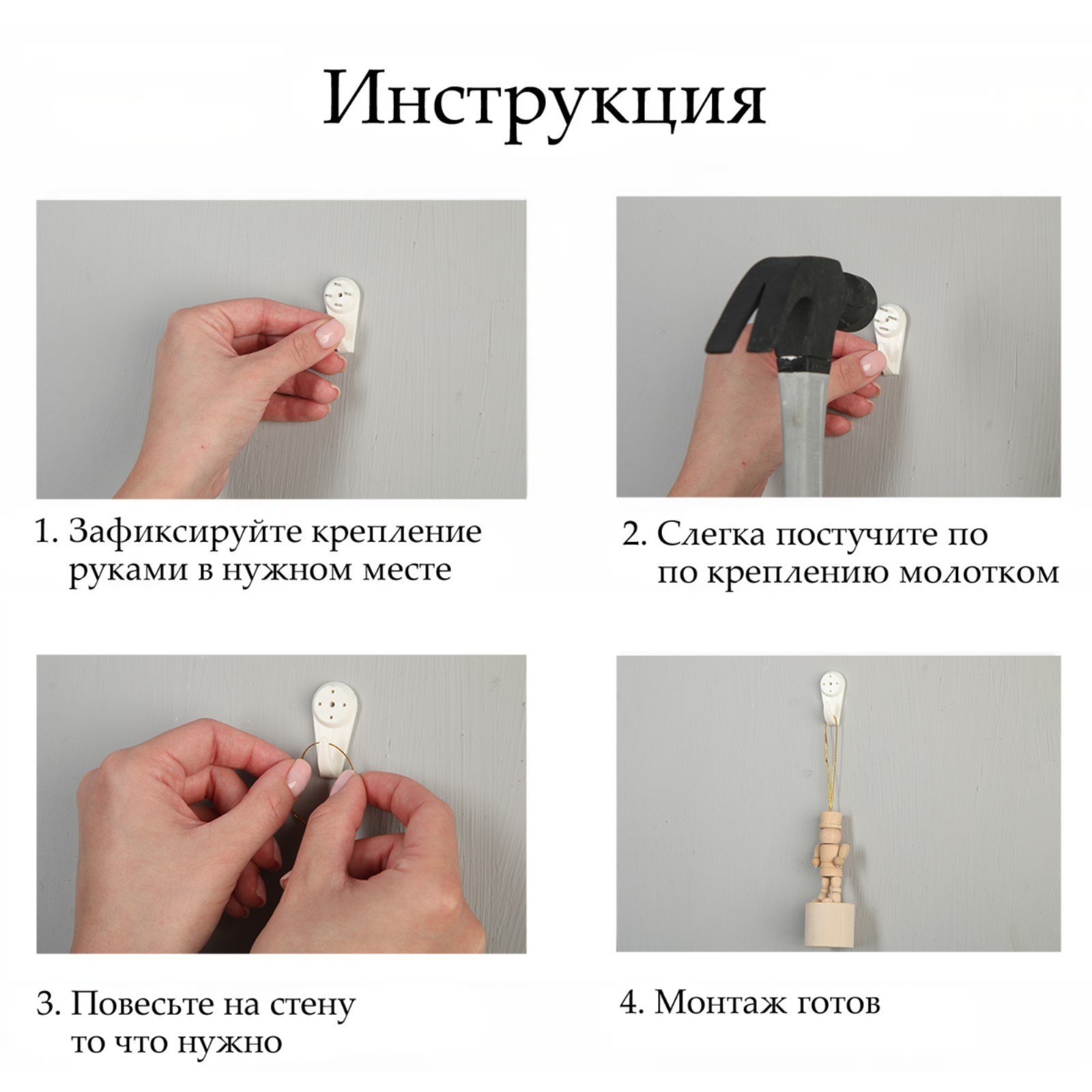 Инструкция

1. Зафиксируйте крепление руками в нужном месте

2. Слегка постучите по по креплению молотком

3. Повесьте на стену то что нужно

4. Монтаж готов