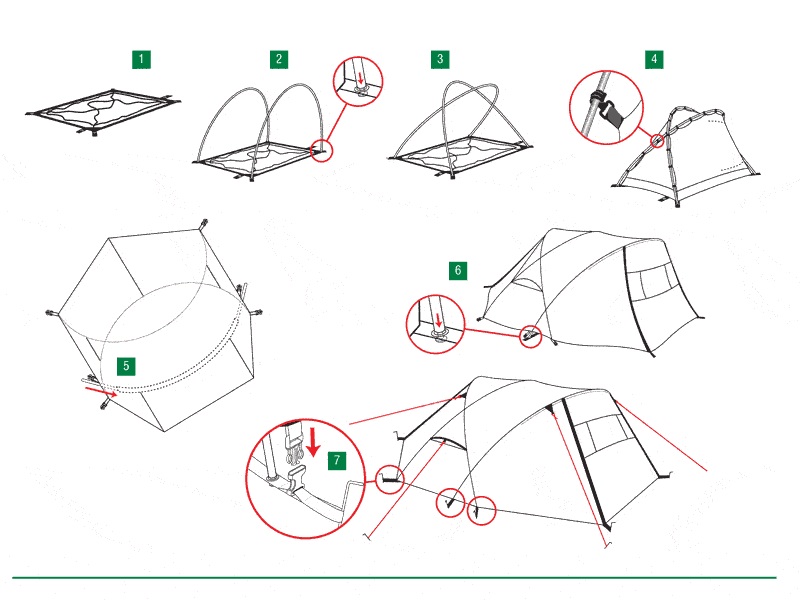 1

2

3

4

5

6

7