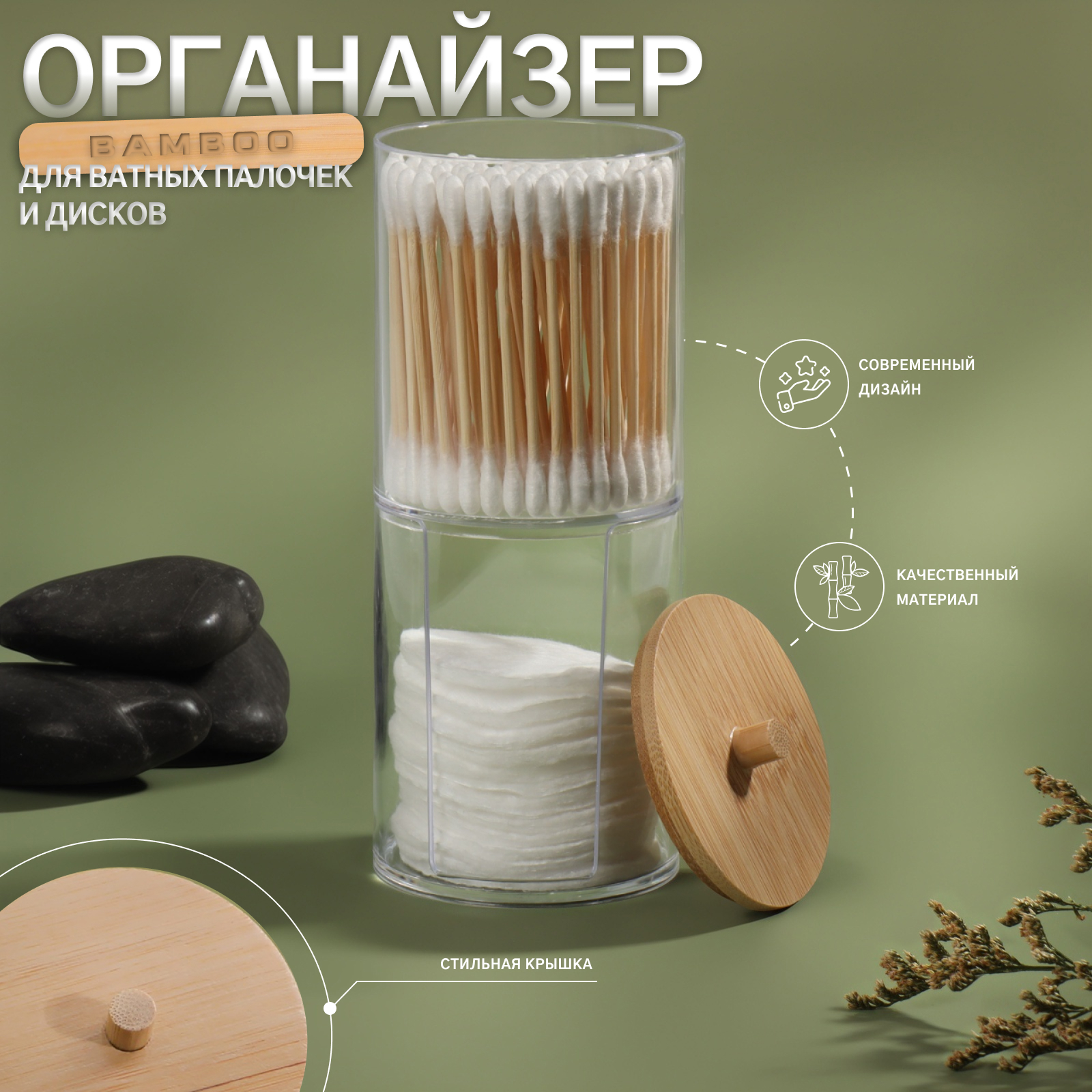 ОРГАНАЙЗЕР

BAMBOO

ДЛЯ ВАТНЫХ ПАЛОЧЕК И ДИСКОВ

СОВРЕМЕННЫЙ ДИЗАЙН

КАЧЕСТВЕННЫЙ МАТЕРИАЛ

СТИЛЬНАЯ КРЫШКА