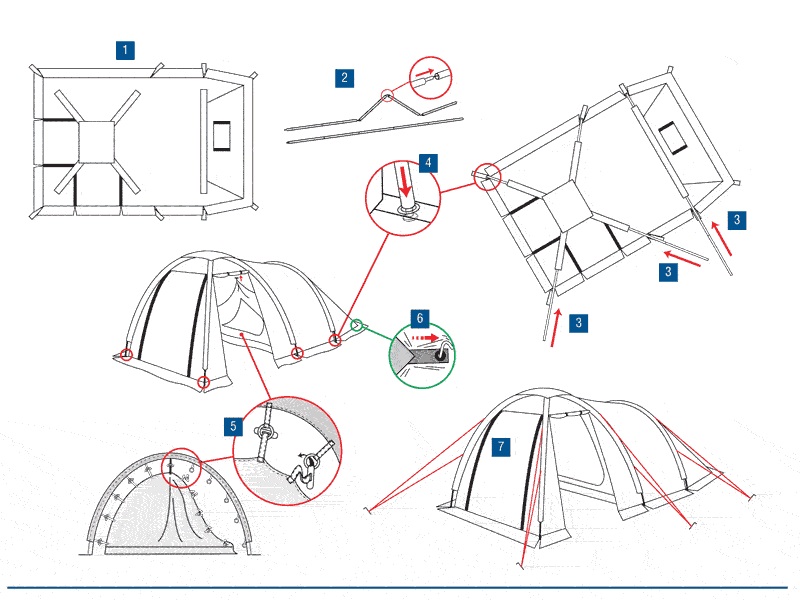 1
2
4
3
3
3
6
5
7