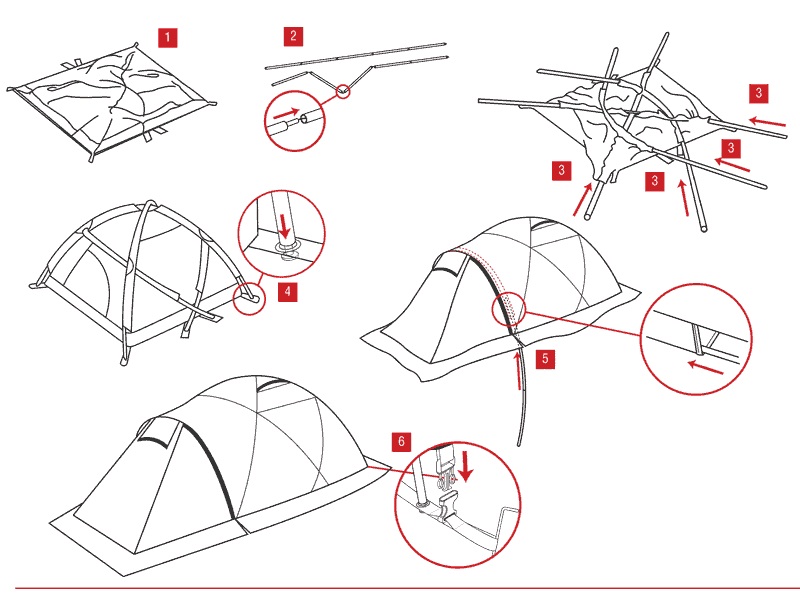 1
2
3
3
3
3
4
5
6