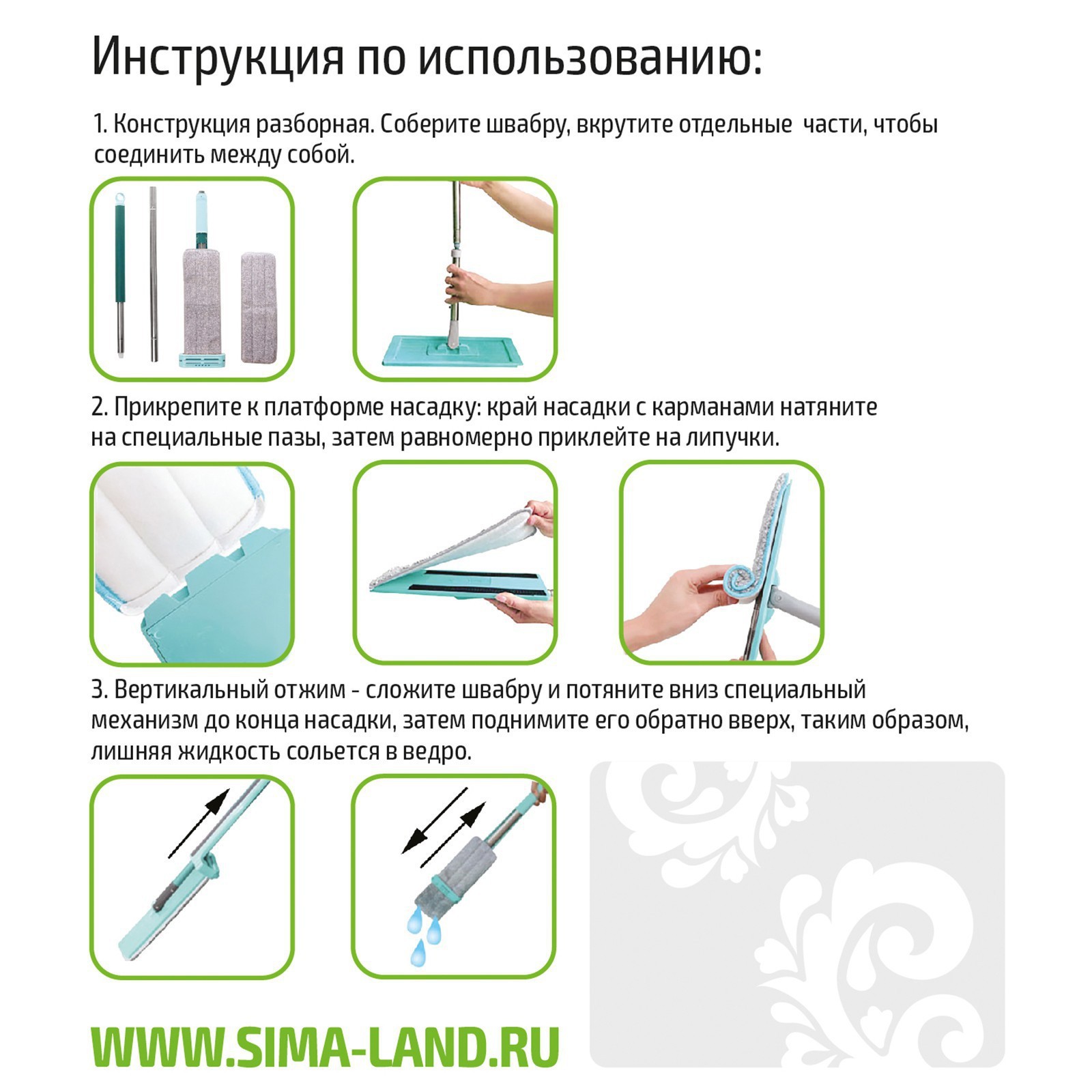 Инструкция по использованию:

1. Конструкция разборная. Соберите швабру, вкрутите отдельные  части, чтобы соединить между собой.

2. Прикрепите к платформе насадку: край насадки с карманами натяните на специальные пазы, затем равномерно приклейте на липучки.

3. Вертикальный отжим - сложите швабру и потяните вниз специальный механизм до конца насадки, затем поднимите его обратно вверх, таким образом, лишняя жидкость сольется в ведро.

WWW.SIMA-LAND.RU