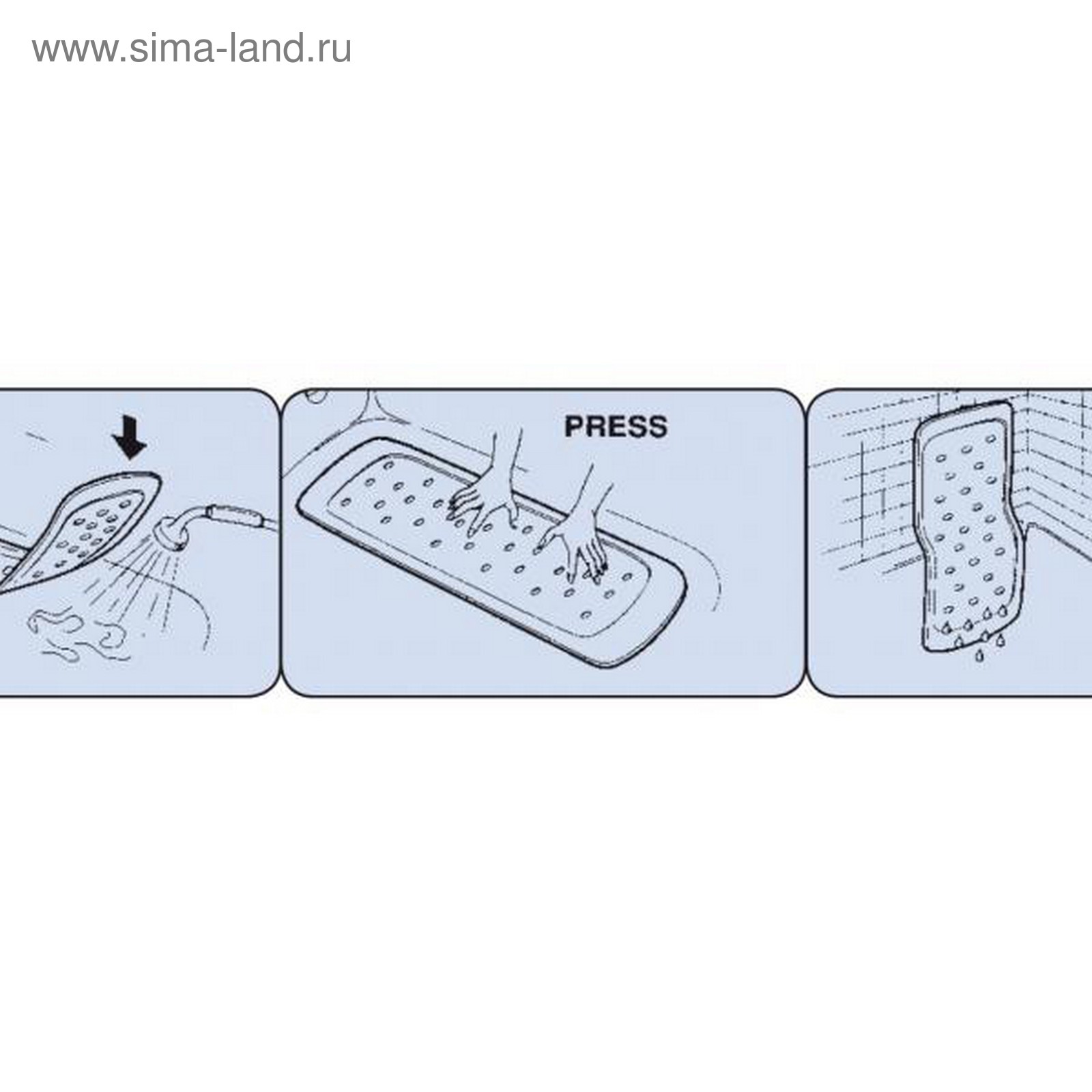 www.sima-land.ru

PRESS