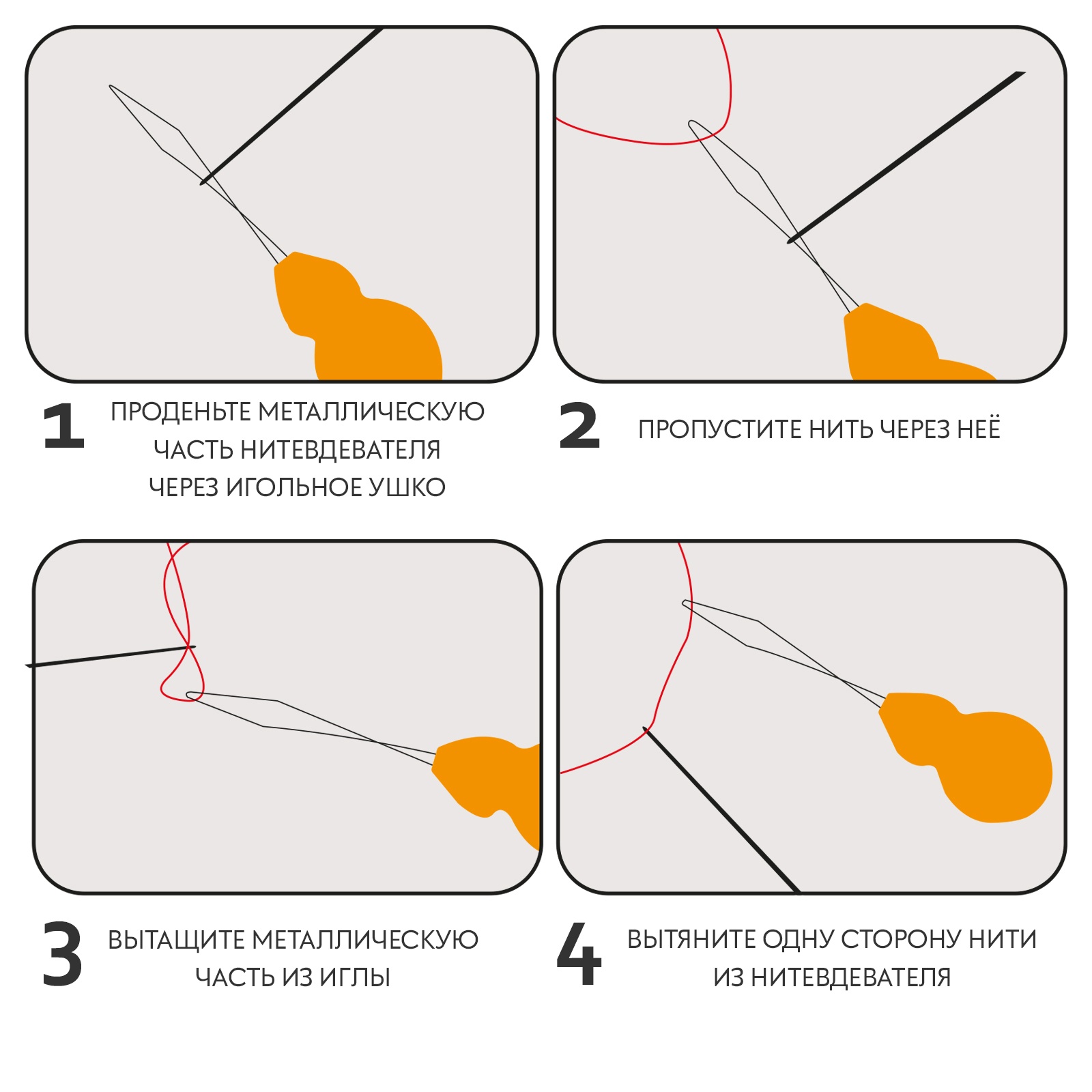 1 ПРОДЕНЬТЕ МЕТАЛЛИЧЕСКУЮ ЧАСТЬ НИТЕВДЕВАТЕЛЯ ЧЕРЕЗ ИГОЛЬНОЕ УШКО

2 ПРОПУСТИТЕ НИТЬ ЧЕРЕЗ НЕЁ

3 ВЫТАЩИТЕ МЕТАЛЛИЧЕСКУЮ ЧАСТЬ ИЗ ИГЛЫ

4 ВЫТЯНИТЕ ОДНУ СТОРОНУ НИТИ ИЗ НИТЕВДЕВАТЕЛЯ