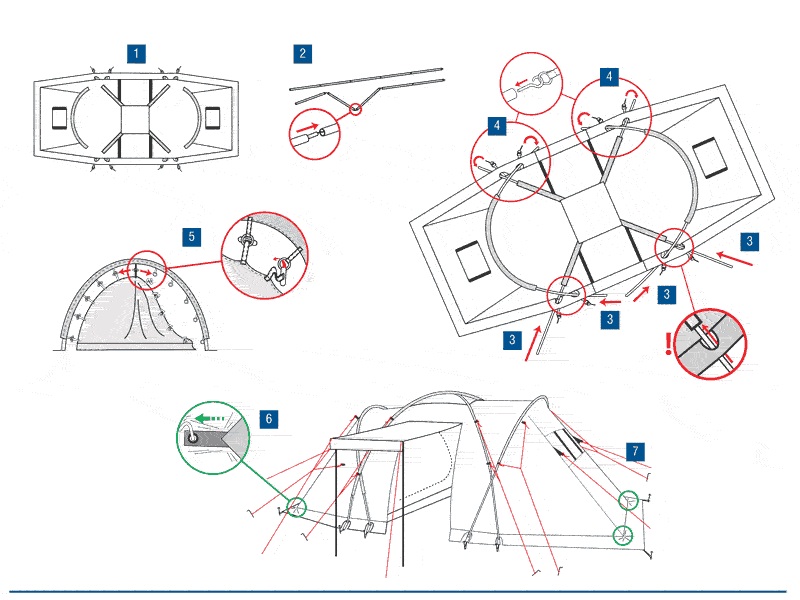 1

2

4

4

5

3

3

3

3

!

6

7