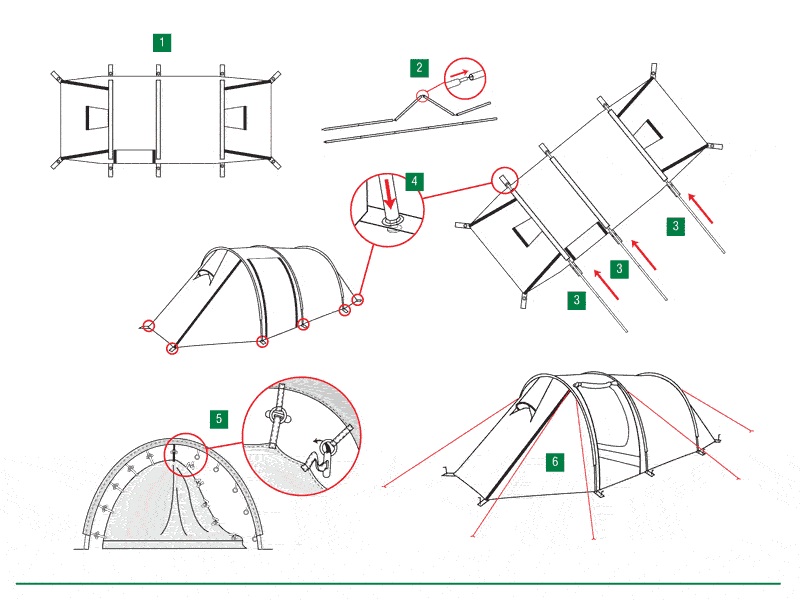 1

2

4

3

3

3

5

6