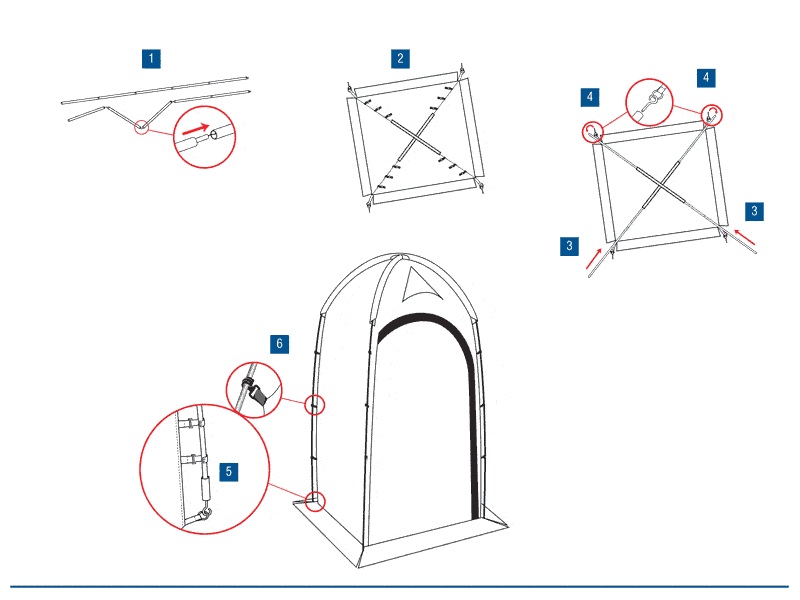 1

2

4

4

3

3

6

5