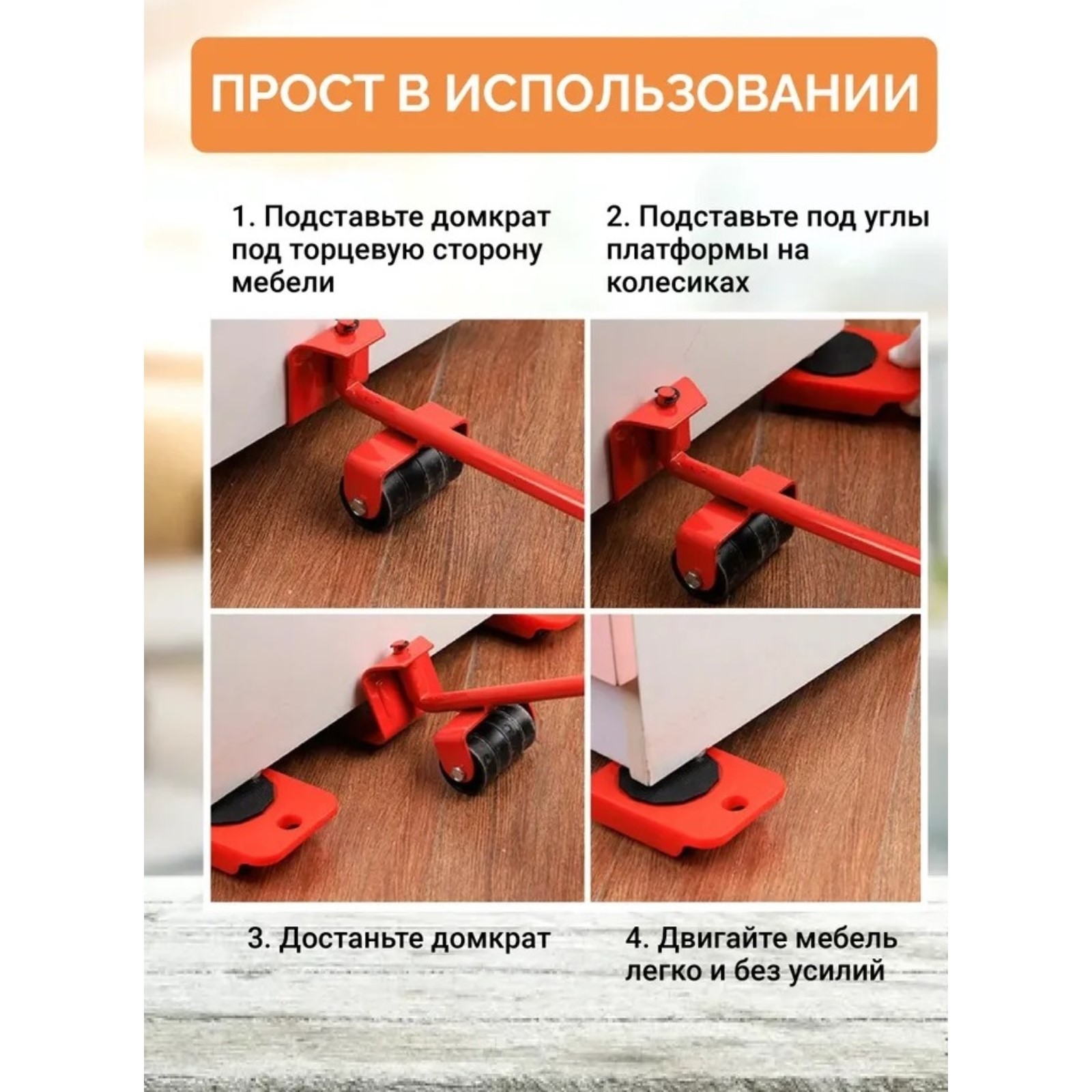 ПРОСТ В ИСПОЛЬЗОВАНИИ

1. Подставьте домкрат под торцевую сторону мебели

2. Подставьте под углы платформы на колесиках

3. Достаньте домкрат

4. Двигайте мебель легко и без усилий