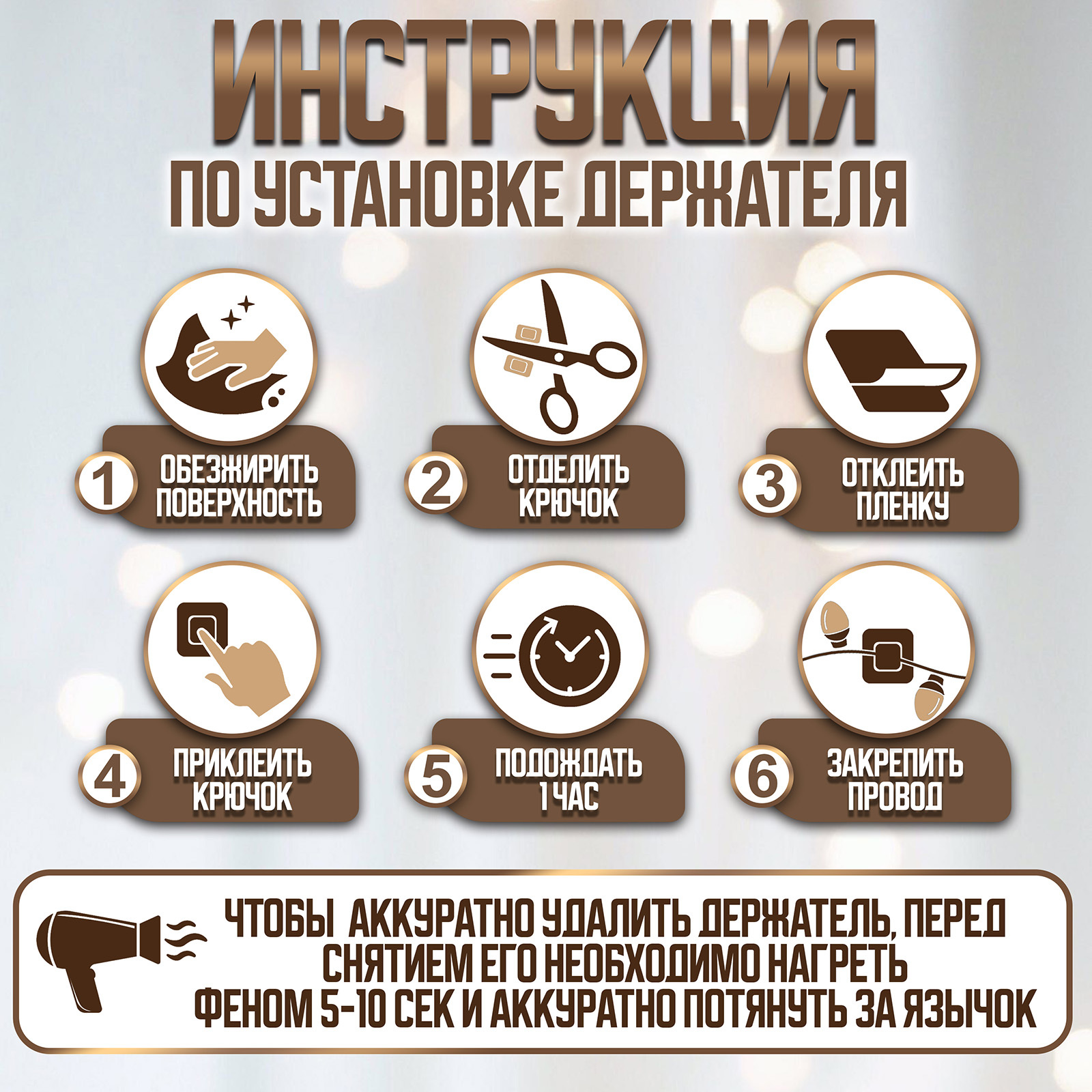 ИНСТРУКЦИЯ
ПО УСТАНОВКЕ ДЕРЖАТЕЛЯ

1 ОБЕЗЖИРИТЬ ПОВЕРХНОСТЬ

2 ОТДЕЛИТЬ КРЮЧОК

3 ОТКЛЕИТЬ ПЛЕНКУ

4 ПРИКЛЕИТЬ КРЮЧОК

5 ПОДОЖДАТЬ 1 ЧАС

6 ЗАКРЕПИТЬ ПРОВОД

ЧТОБЫ АККУРАТНО УДАЛИТЬ ДЕРЖАТЕЛЬ, ПЕРЕД СНЯТИЕМ ЕГО НЕОБХОДИМО НАГРЕТЬ ФЕНОМ 5-10 СЕК И АККУРАТНО ПОТЯНУТЬ ЗА ЯЗЫЧОК