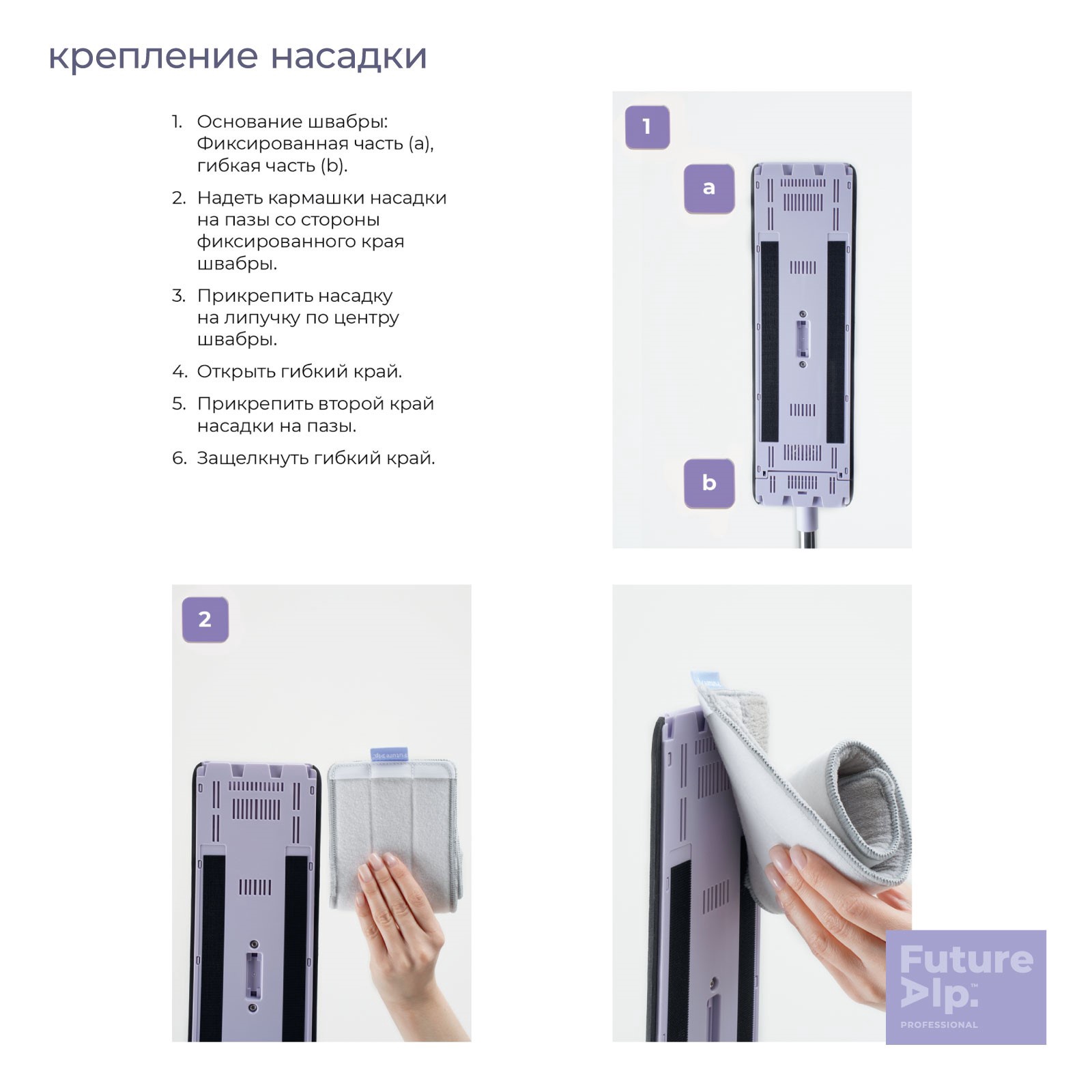 крепление насадки

1. Основание швабры: Фиксированная часть (a), гибкая часть (b).

2. Надеть кармашки насадки на пазы со стороны фиксированного края швабры.

3. Прикрепить насадку на липучку по центру швабры.

4. Открыть гибкий край.

5. Прикрепить второй край насадки на пазы.

6. Защелкнуть гибкий край.

1

a

b

2

Future Alp.™
PROFESSIONAL