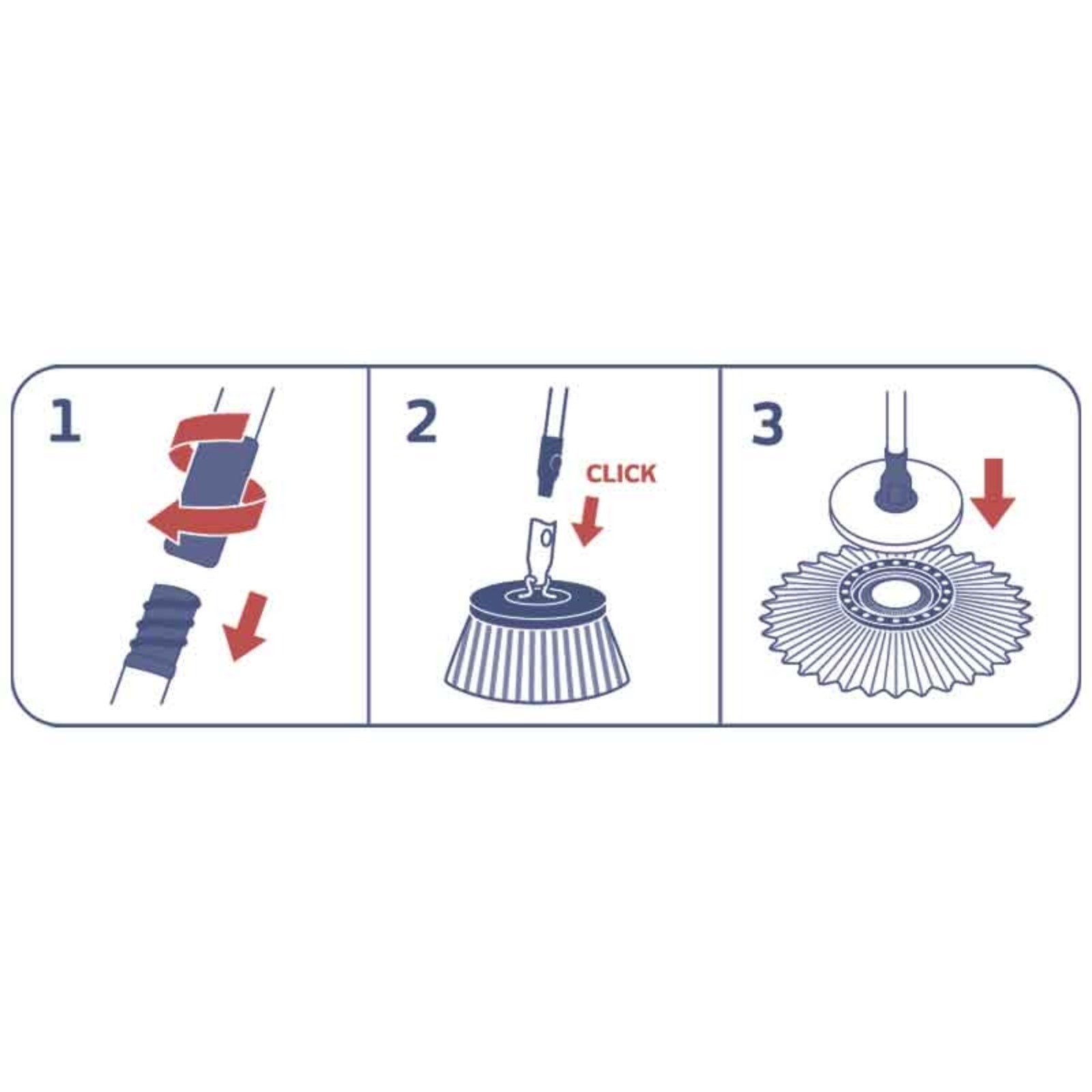 1

2

CLICK

3