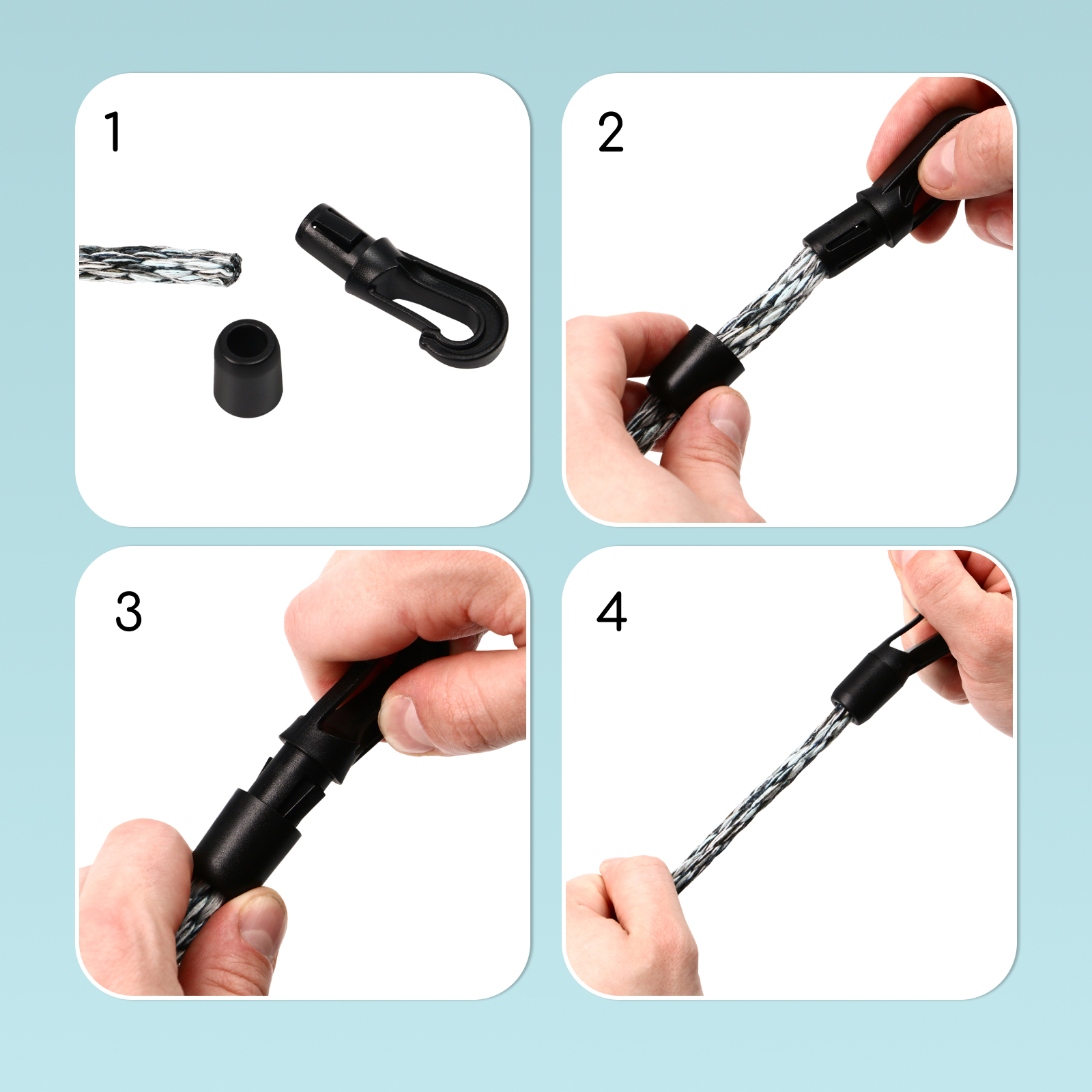 1

2

3

4