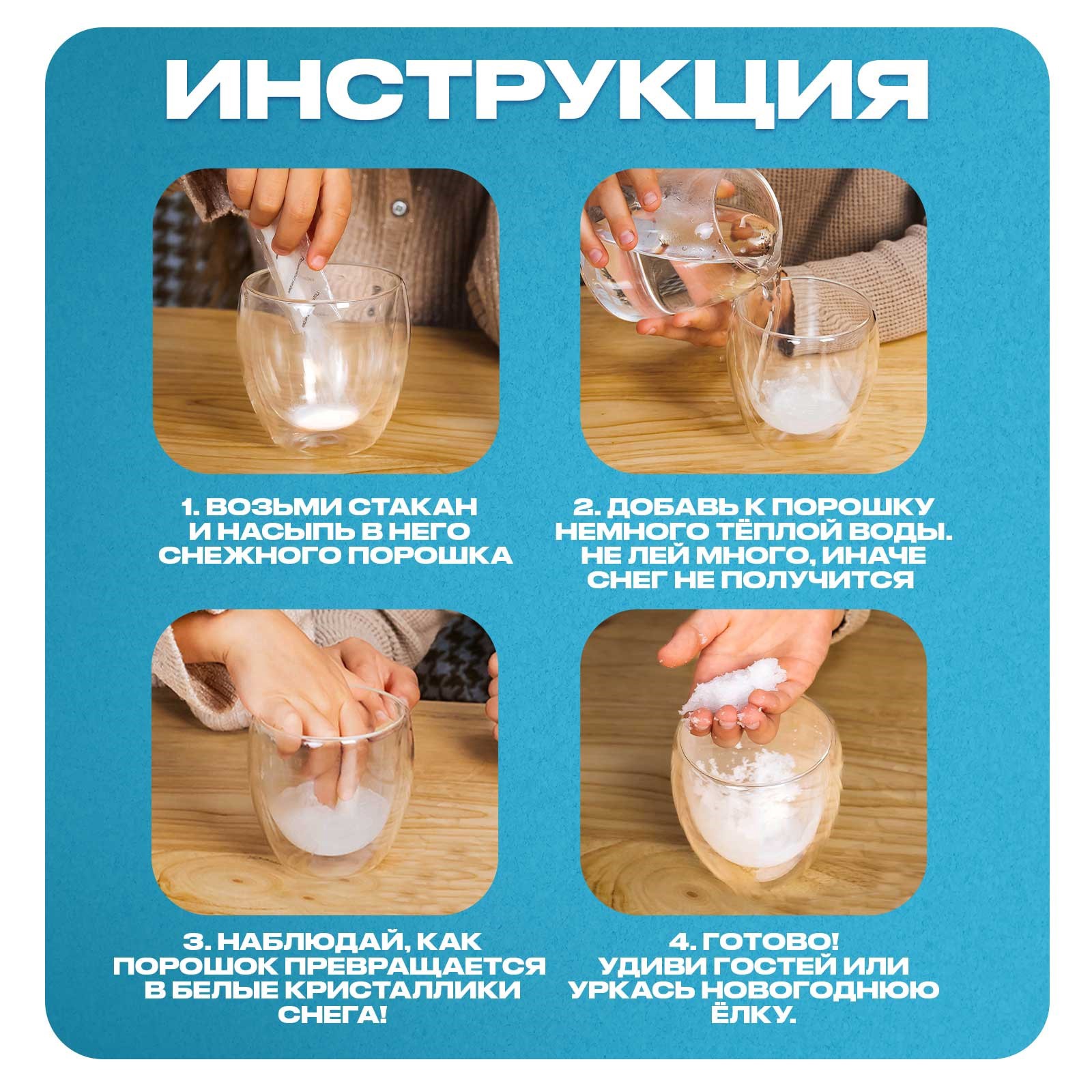 ИНСТРУКЦИЯ

1. ВОЗЬМИ СТАКАН И НАСЫПЬ В НЕГО СНЕЖНОГО ПОРОШКА

2. ДОБАВЬ К ПОРОШКУ НЕМНОГО ТЁПЛОЙ ВОДЫ. НЕ ЛЕЙ МНОГО, ИНАЧЕ СНЕГ НЕ ПОЛУЧИТСЯ

3. НАБЛЮДАЙ, КАК ПОРОШОК ПРЕВРАЩАЕТСЯ В БЕЛЫЕ КРИСТАЛЛИКИ СНЕГА!

4. ГОТОВО! УДИВИ ГОСТЕЙ ИЛИ УРКАСЬ НОВОГОДНЮЮ ЁЛКУ.