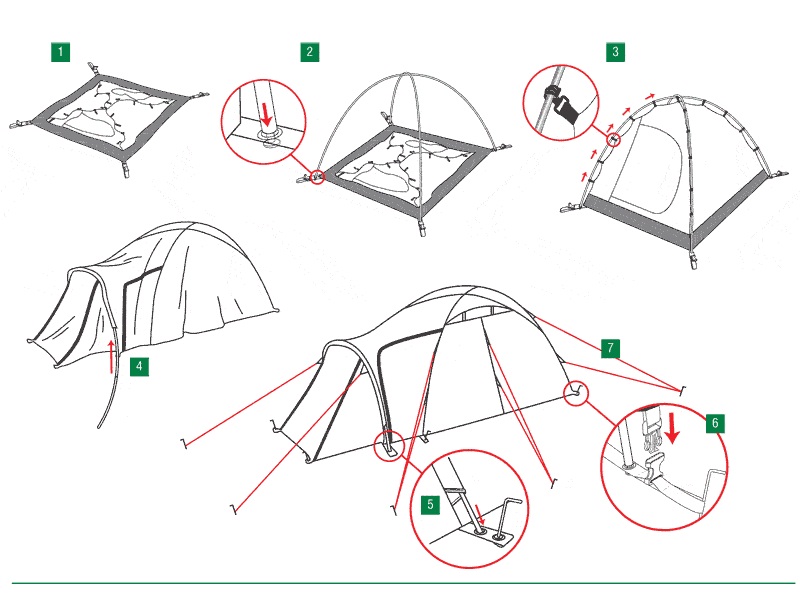 1
2
3
4
7
6
5