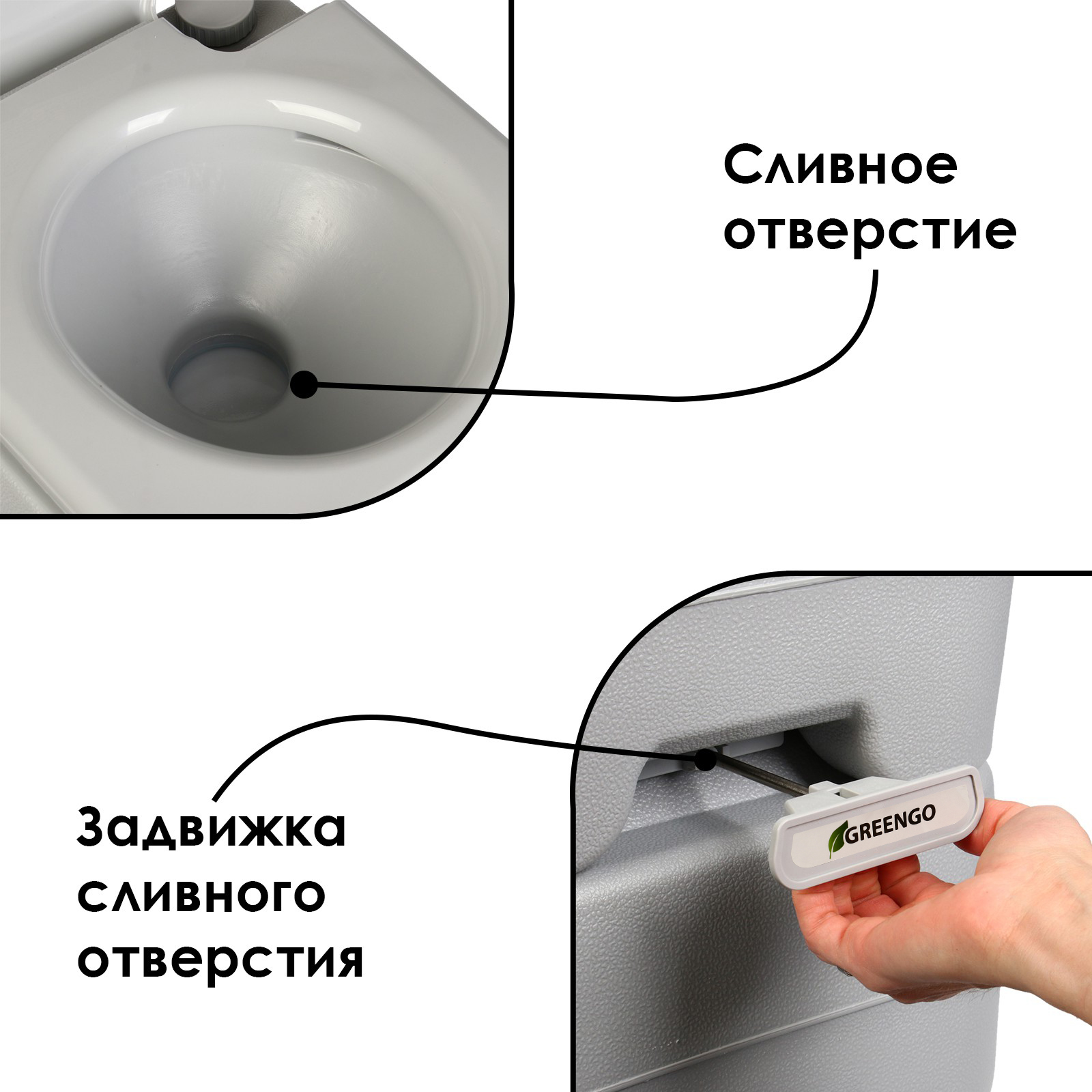 Сливное отверстие

Задвижка сливного отверстия

GREENGO