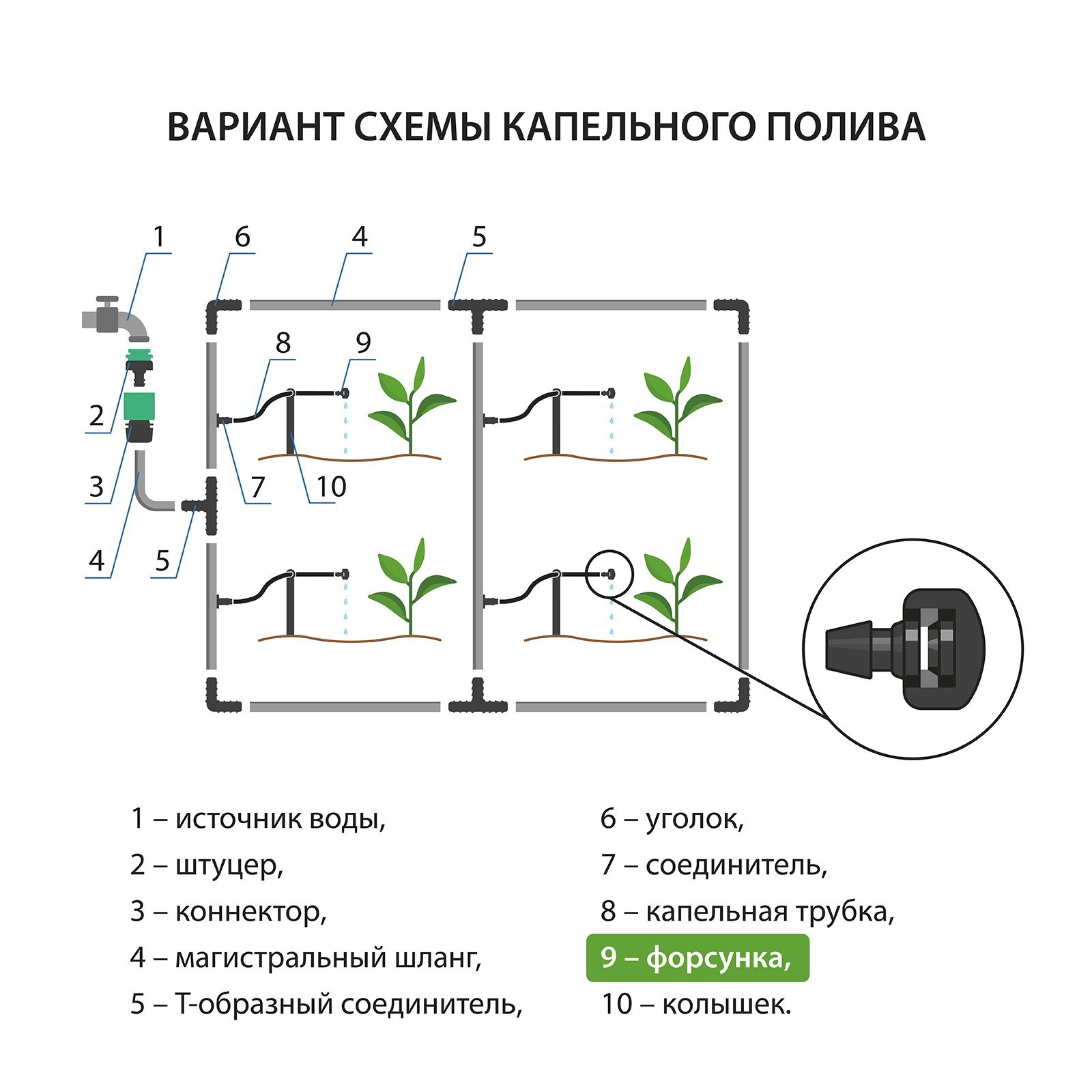 ВАРИАНТ СХЕМЫ КАПЕЛЬНОГО ПОЛИВА

1
6
4
5
8
9
2
3
7
10
4
5

1 – источник воды,
2 – штуцер,
3 – коннектор,
4 – магистральный шланг,
5 – Т-образный соединитель,

6 – уголок,
7 – соединитель,
8 – капельная трубка,
9 – форсунка,
10 – колышек.