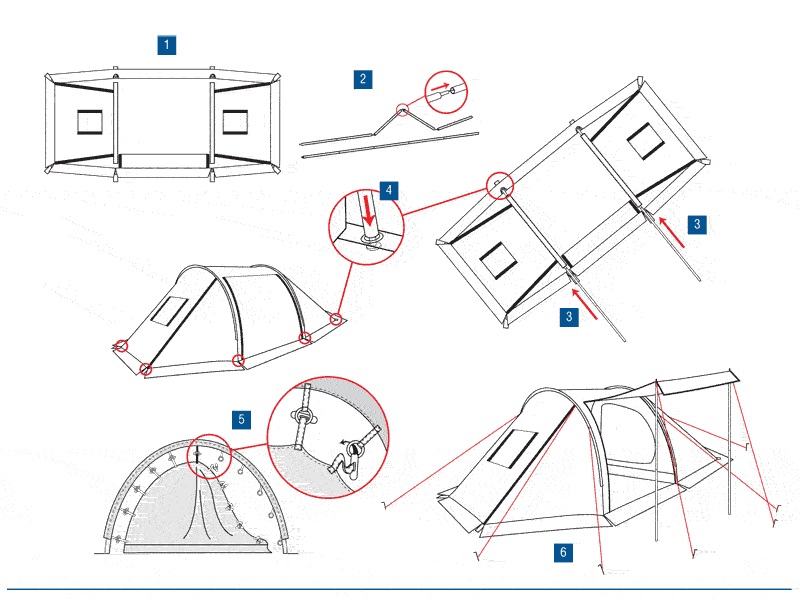 1

2

4

3

3

5

6