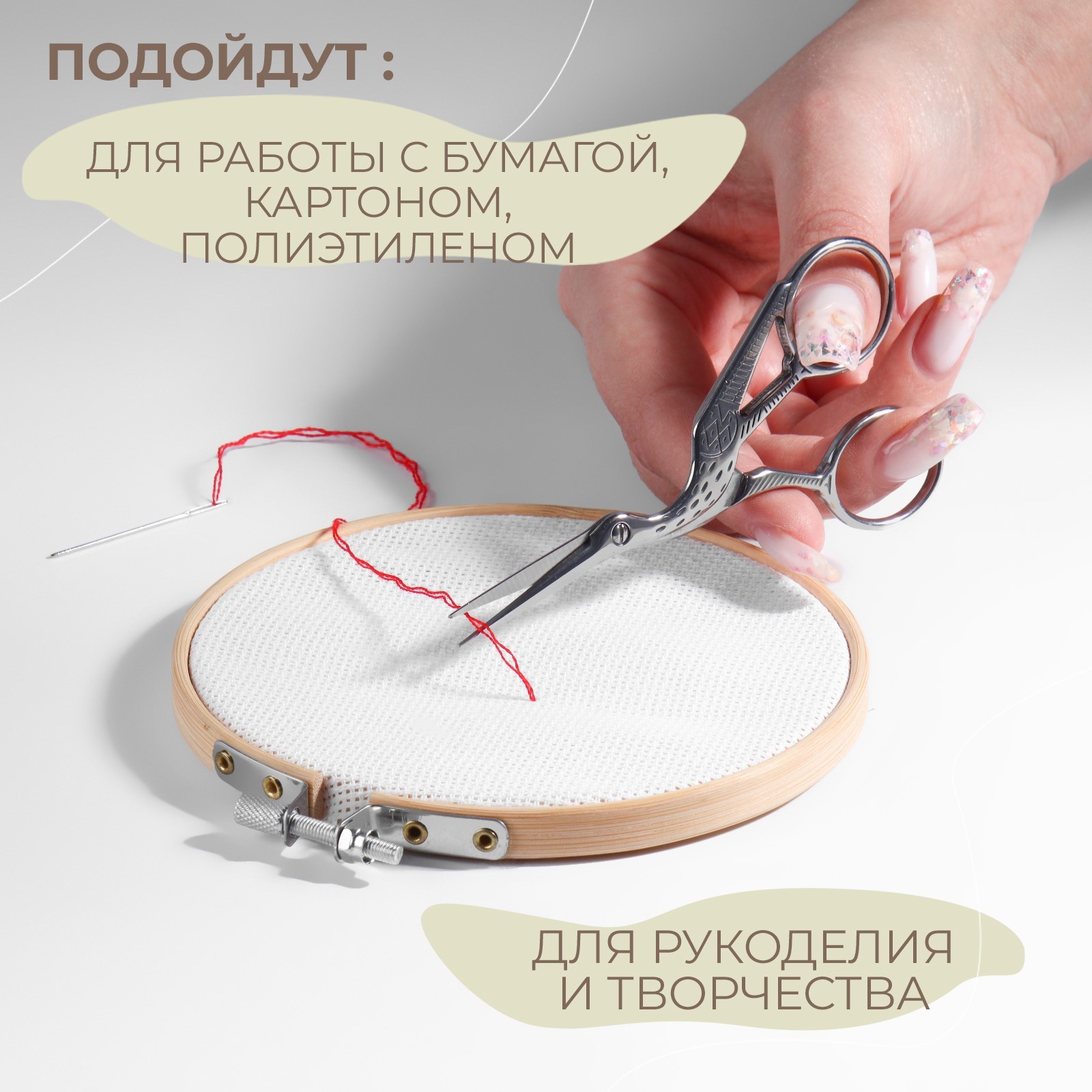 ПОДОЙДУТ :

ДЛЯ РАБОТЫ С БУМАГОЙ, КАРТОНОМ, ПОЛИЭТИЛЕНОМ

ДЛЯ РУКОДЕЛИЯ И ТВОРЧЕСТВА