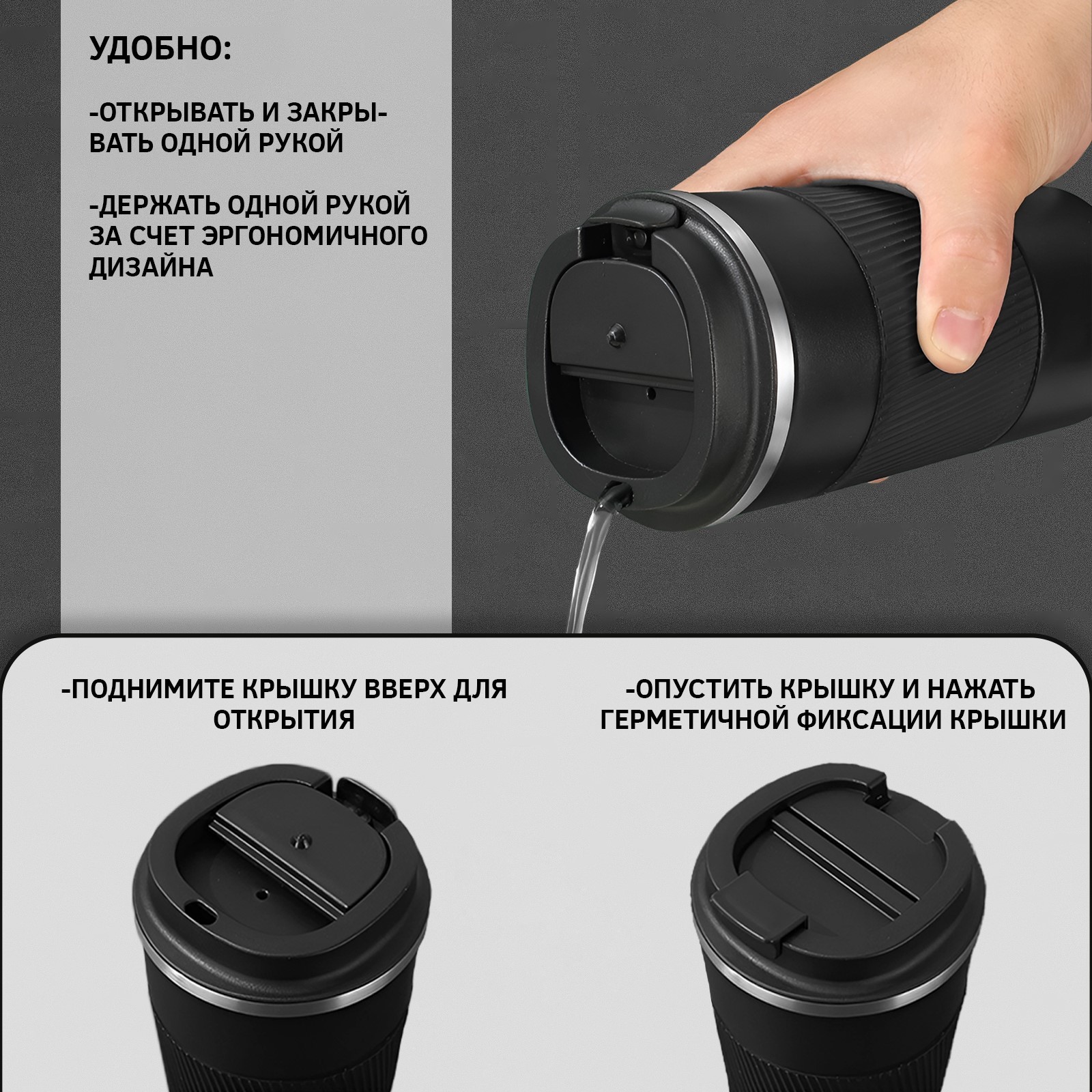 УДОБНО:

-ОТКРЫВАТЬ И ЗАКРЫВАТЬ ОДНОЙ РУКОЙ

-ДЕРЖАТЬ ОДНОЙ РУКОЙ ЗА СЧЕТ ЭРГОНОМИЧНОГО ДИЗАЙНА

-ПОДНИМИТЕ КРЫШКУ ВВЕРХ ДЛЯ ОТКРЫТИЯ

-ОПУСТИТЬ КРЫШКУ И НАЖАТЬ ГЕРМЕТИЧНОЙ ФИКСАЦИИ КРЫШКИ