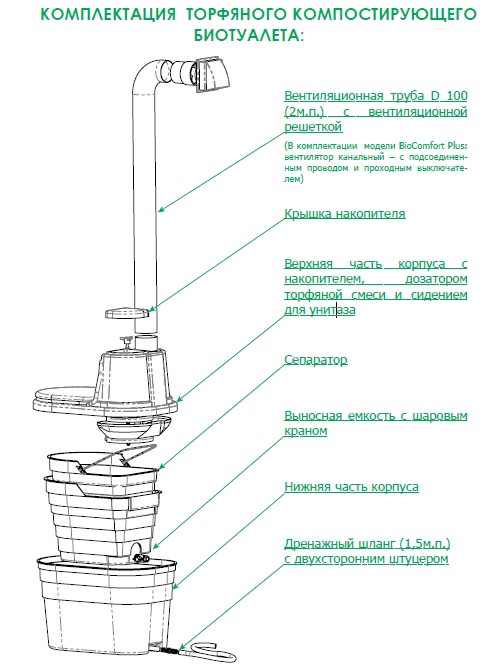 КОМПЛЕКТАЦИЯ ТОРФЯНОГО КОМПОСТИРУЮЩЕГО БИОТУАЛЕТА:

Вентиляционная труба D 100 (2м.п.) с вентиляционной решеткой

(В комплектации модели BioComfort Plus: вентилятор канальный – с подсоединенным проводом и проходным выключателем)

Крышка накопителя

Верхняя часть корпуса с накопителем, дозатором торфяной смеси и сидением для унитаза

Сепаратор

Выносная емкость с шаровым краном

Нижняя часть корпуса

Дренажный шланг (1,5м.п.) с двухсторонним штуцером