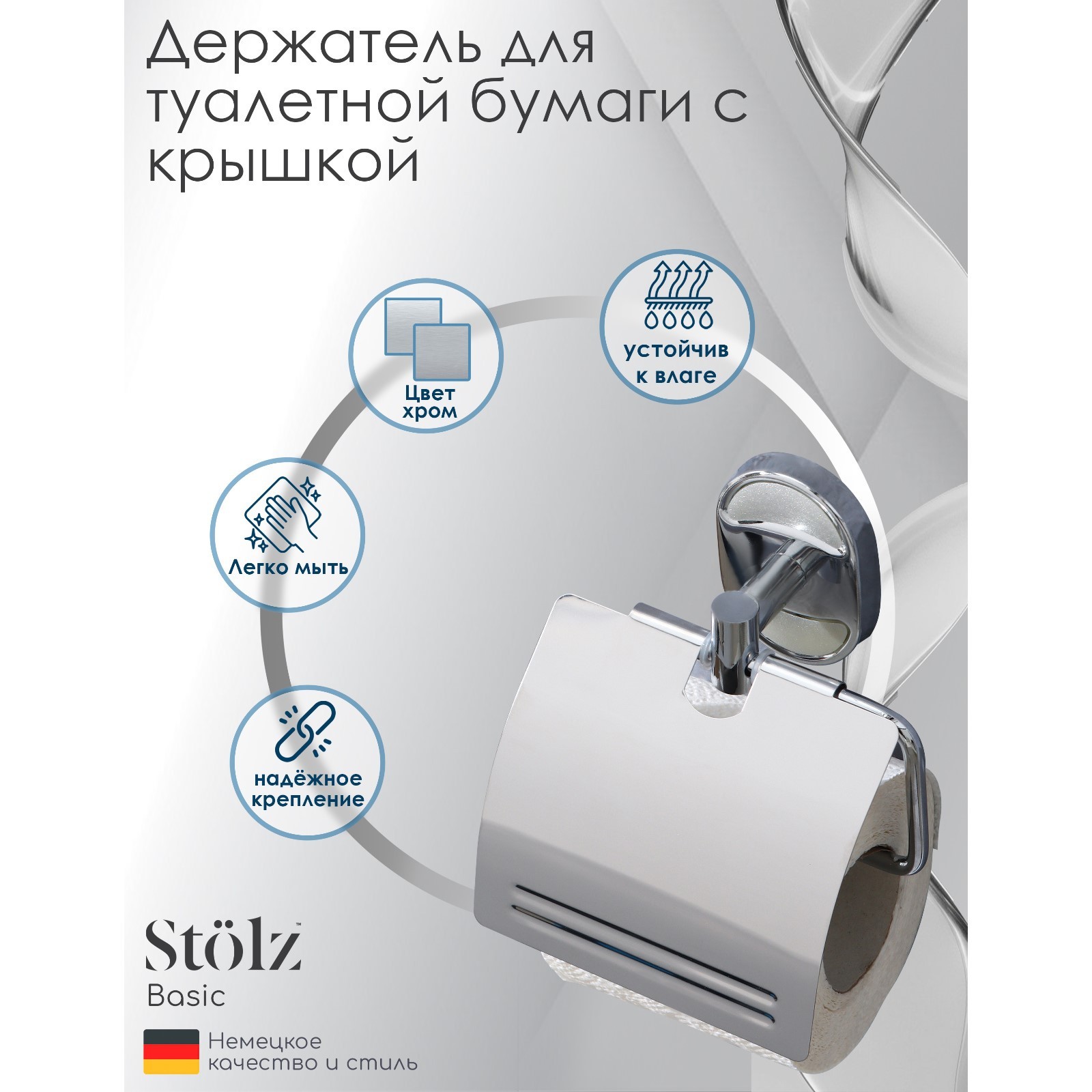 Держатель для туалетной бумаги с крышкой

Цвет хром

устойчив к влаге

Легко мыть

надёжное крепление

Stölz™
Basic

Немецкое качество и стиль