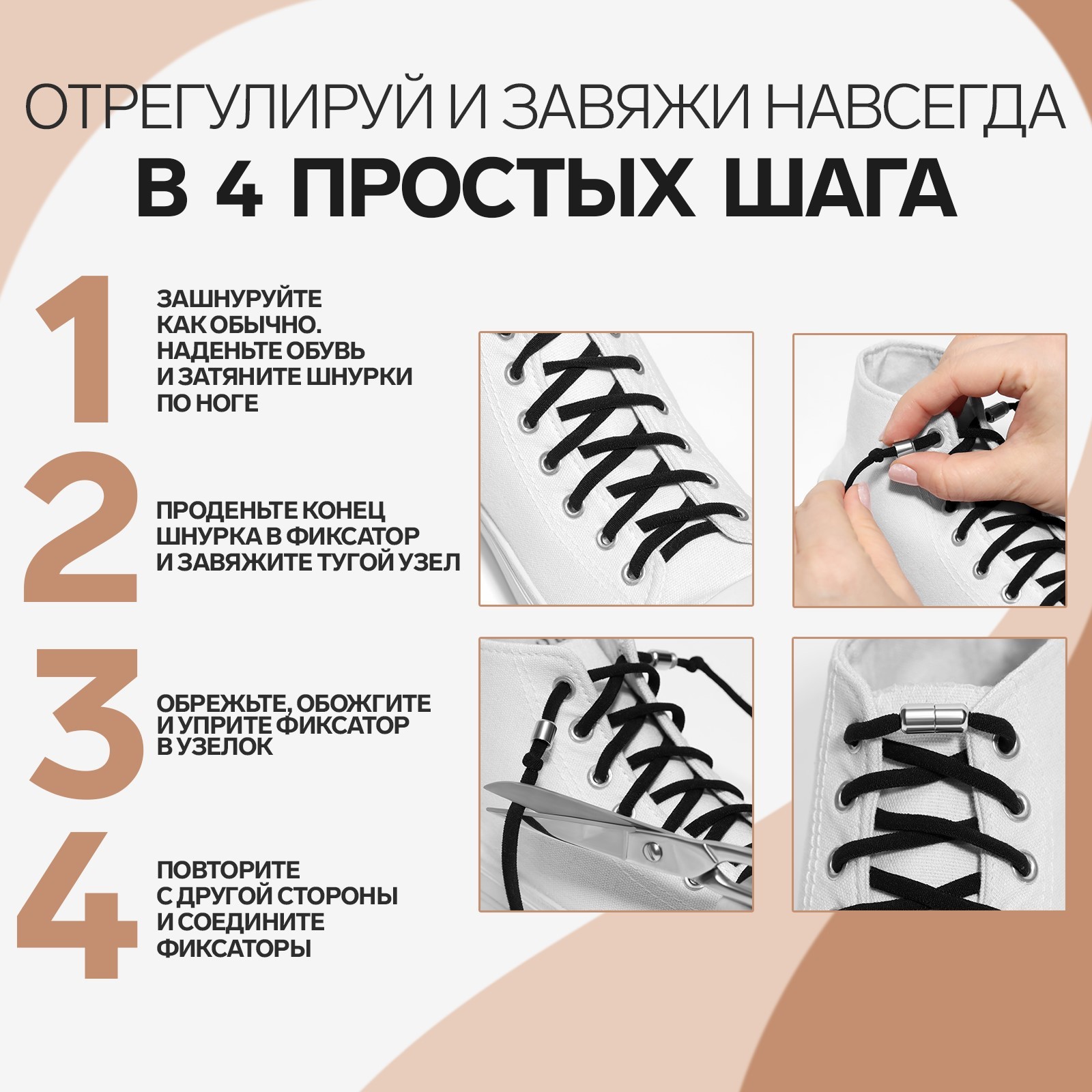 ОТРЕГУЛИРУЙ И ЗАВЯЖИ НАВСЕГДА
В 4 ПРОСТЫХ ШАГА

1
ЗАШНУРУЙТЕ КАК ОБЫЧНО. НАДЕНЬТЕ ОБУВЬ И ЗАТЯНИТЕ ШНУРКИ ПО НОГЕ

2
ПРОДЕНЬТЕ КОНЕЦ ШНУРКА В ФИКСАТОР И ЗАВЯЖИТЕ ТУГОЙ УЗЕЛ

3
ОБРЕЖЬТЕ, ОБОЖГИТЕ И УПРИТЕ ФИКСАТОР В УЗЕЛОК

4
ПОВТОРИТЕ С ДРУГОЙ СТОРОНЫ И СОЕДИНИТЕ ФИКСАТОРЫ