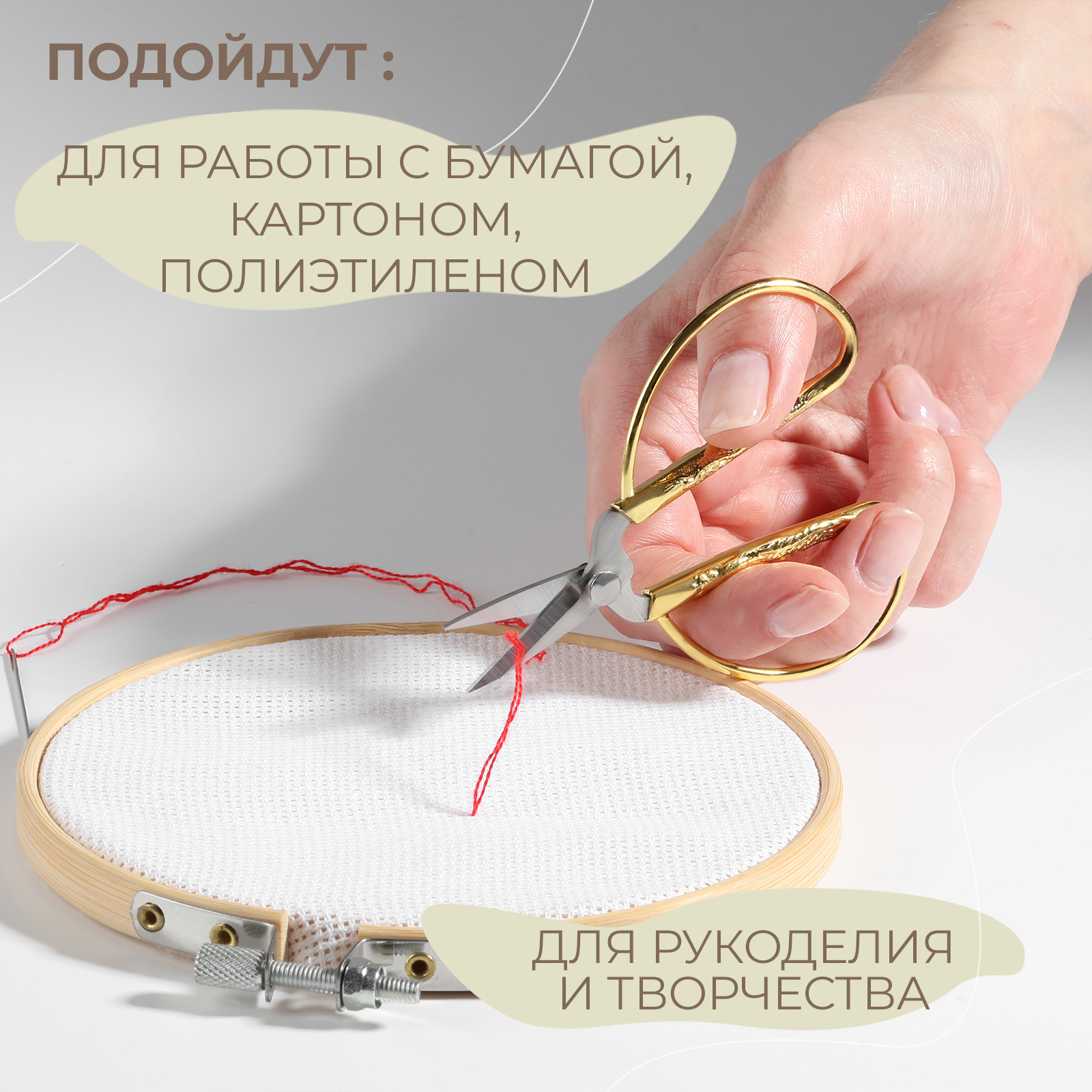 ПОДОЙДУТ :

ДЛЯ РАБОТЫ С БУМАГОЙ, КАРТОНОМ, ПОЛИЭТИЛЕНОМ

ДЛЯ РУКОДЕЛИЯ И ТВОРЧЕСТВА