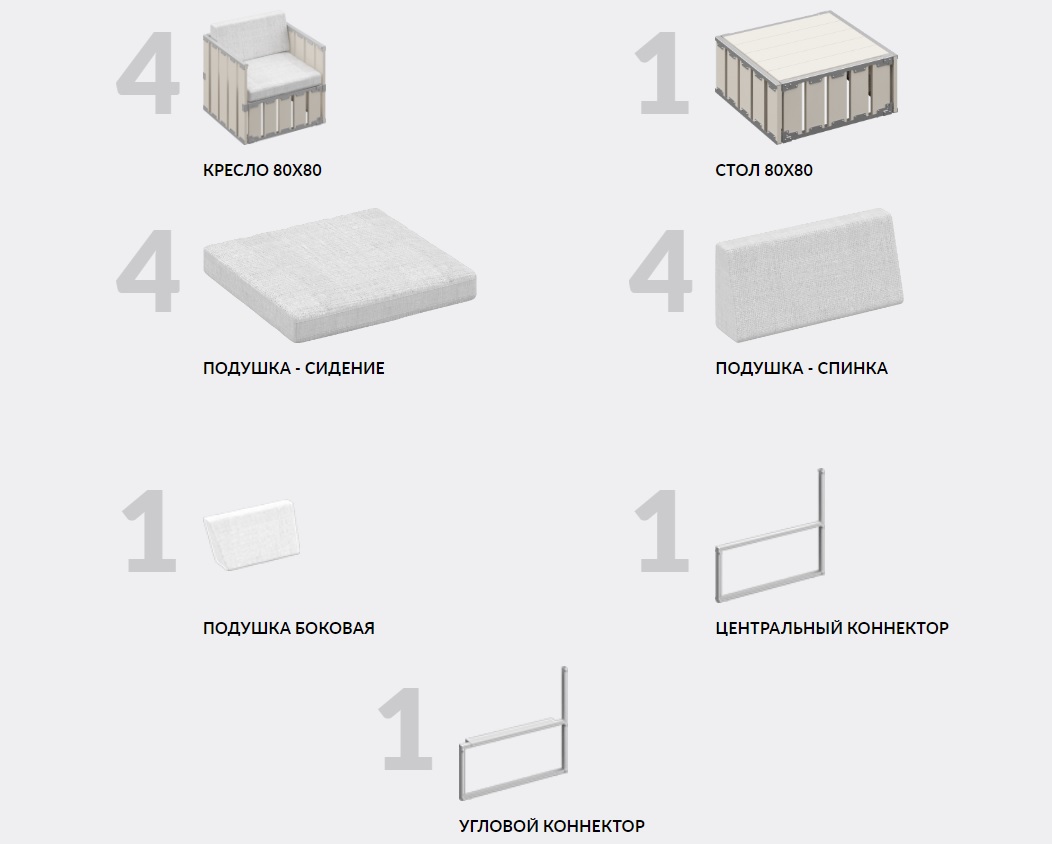 4

КРЕСЛО 80Х80

1

СТОЛ 80Х80

4

ПОДУШКА - СИДЕНИЕ

4

ПОДУШКА - СПИНКА

1

ПОДУШКА БОКОВАЯ

1

ЦЕНТРАЛЬНЫЙ КОННЕКТОР

1

УГЛОВОЙ КОННЕКТОР