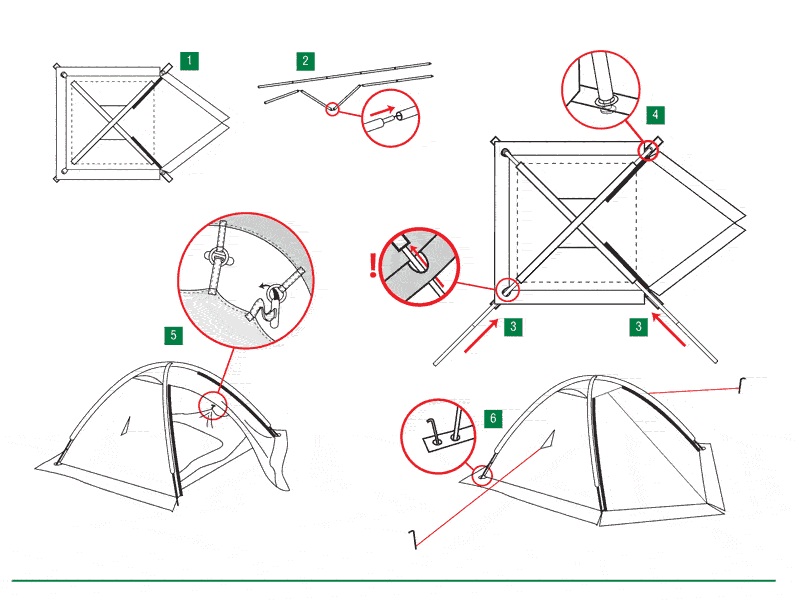 1

2

4

!

3

3

5

6