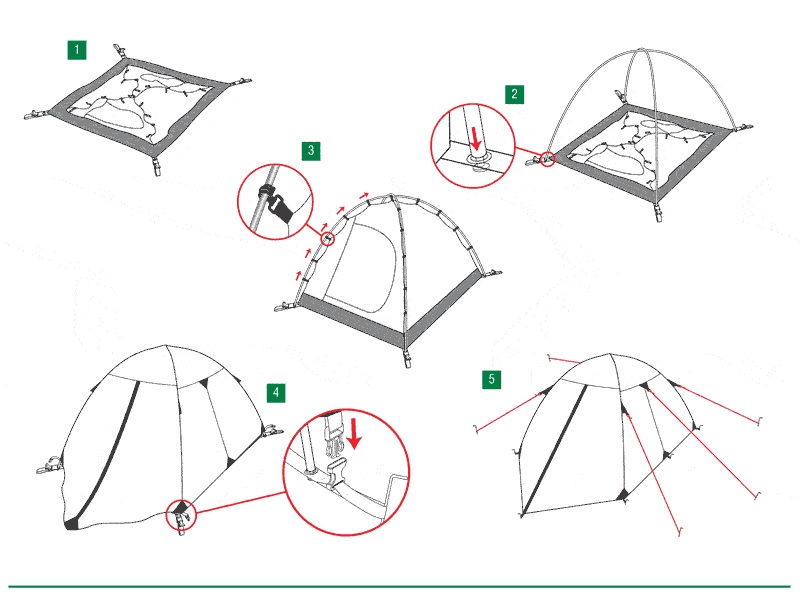 1

2

3

4

5