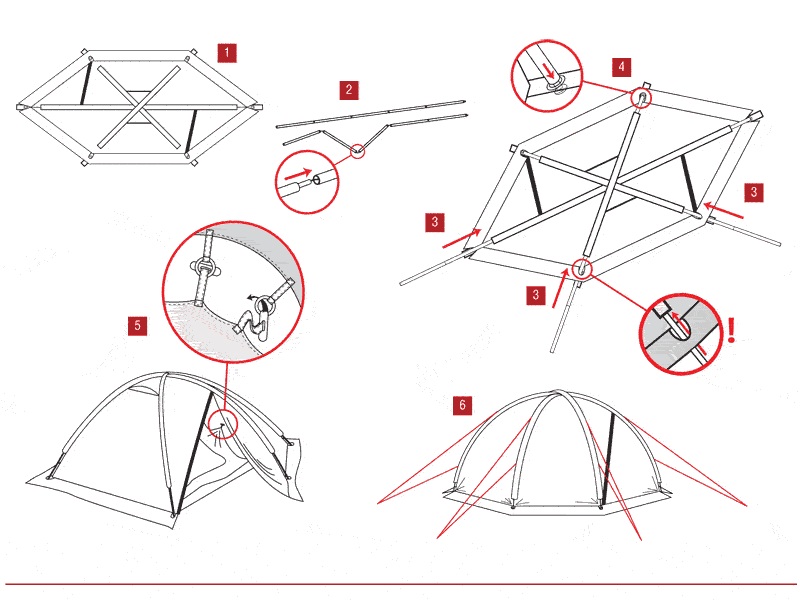 1

2

4

3

3

3

!

5

6