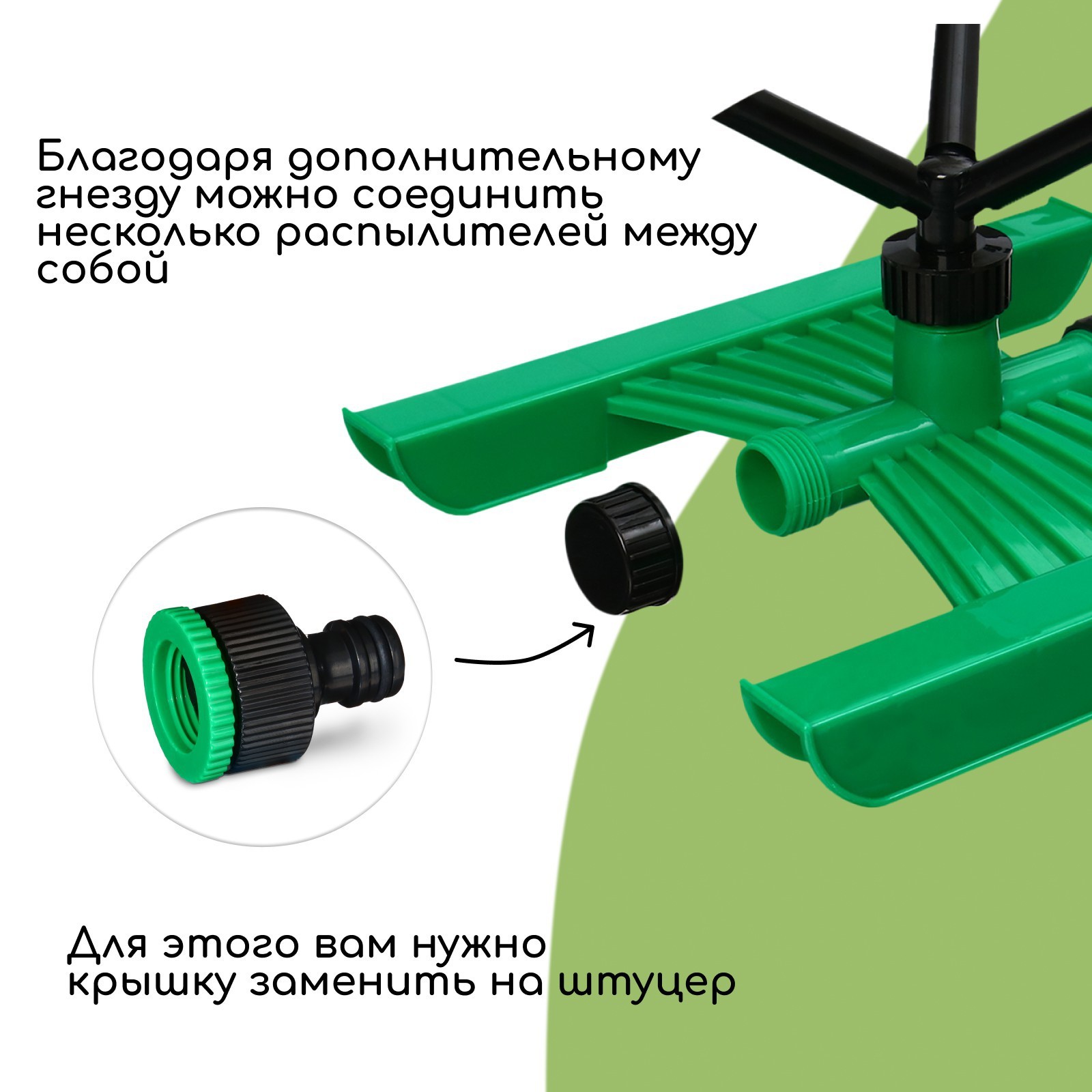 Благодаря дополнительному гнезду можно соединить несколько распылителей между собой

Для этого вам нужно крышку заменить на штуцер